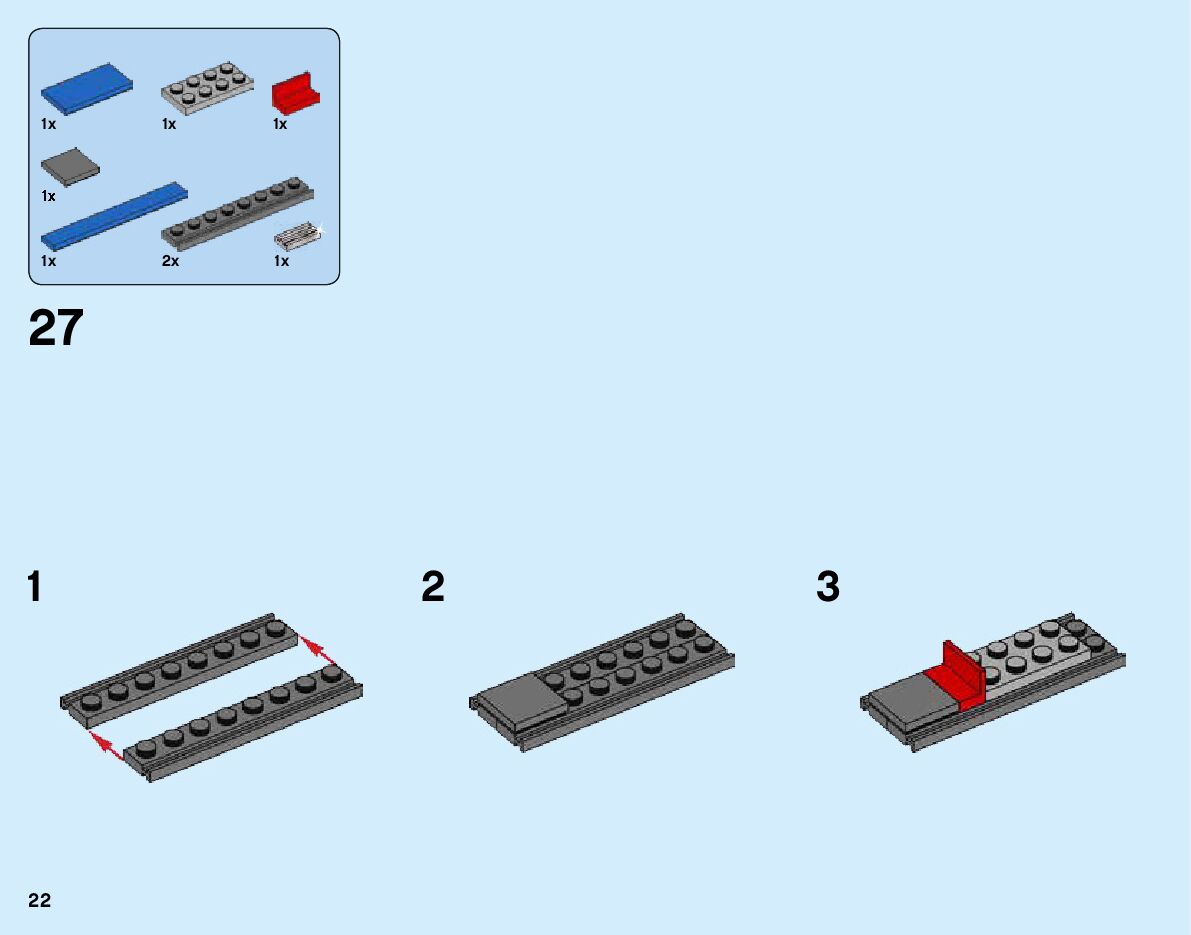 1x
1x
1x
1x
1x
2x
1x

27

1

2

3

22