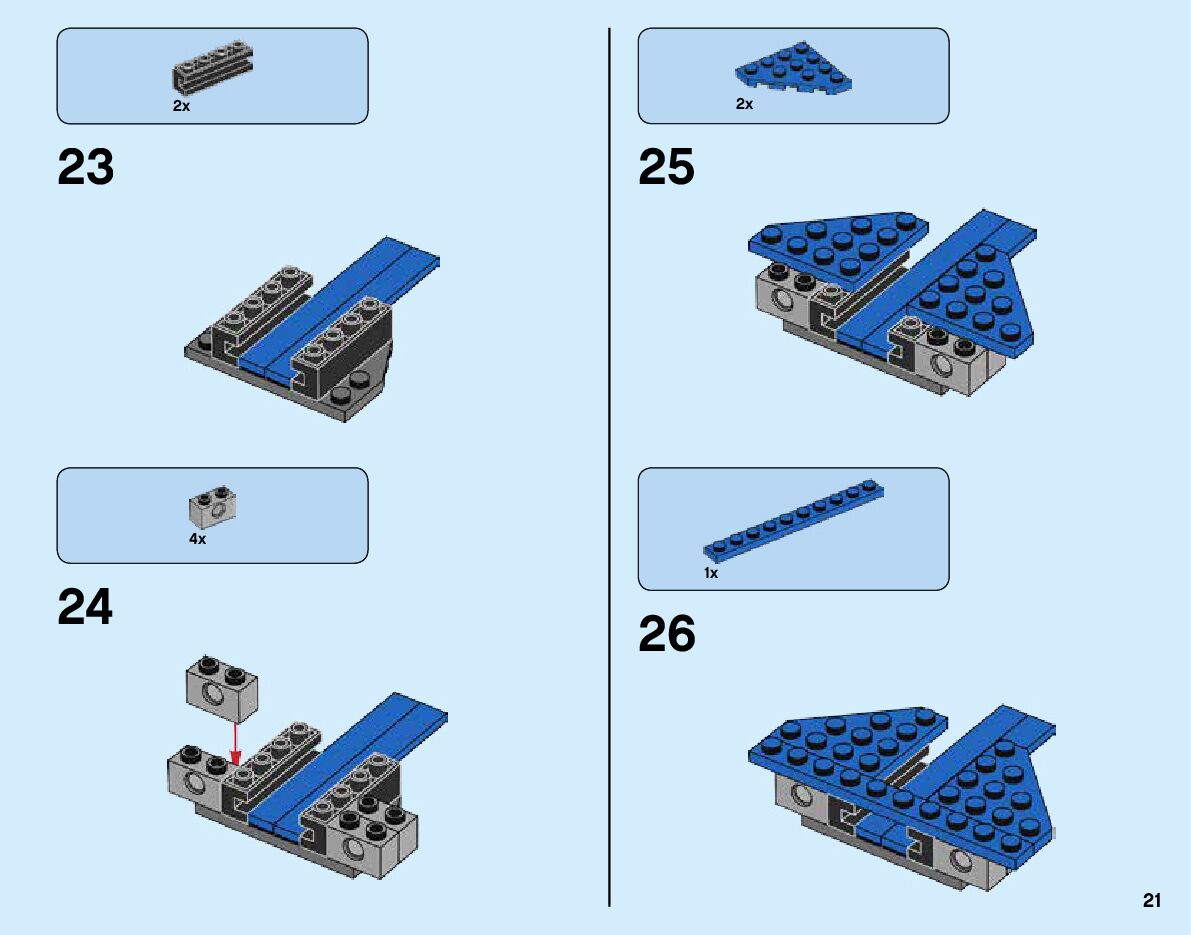 2x

23

4x

24

2x

25

1x

26

21