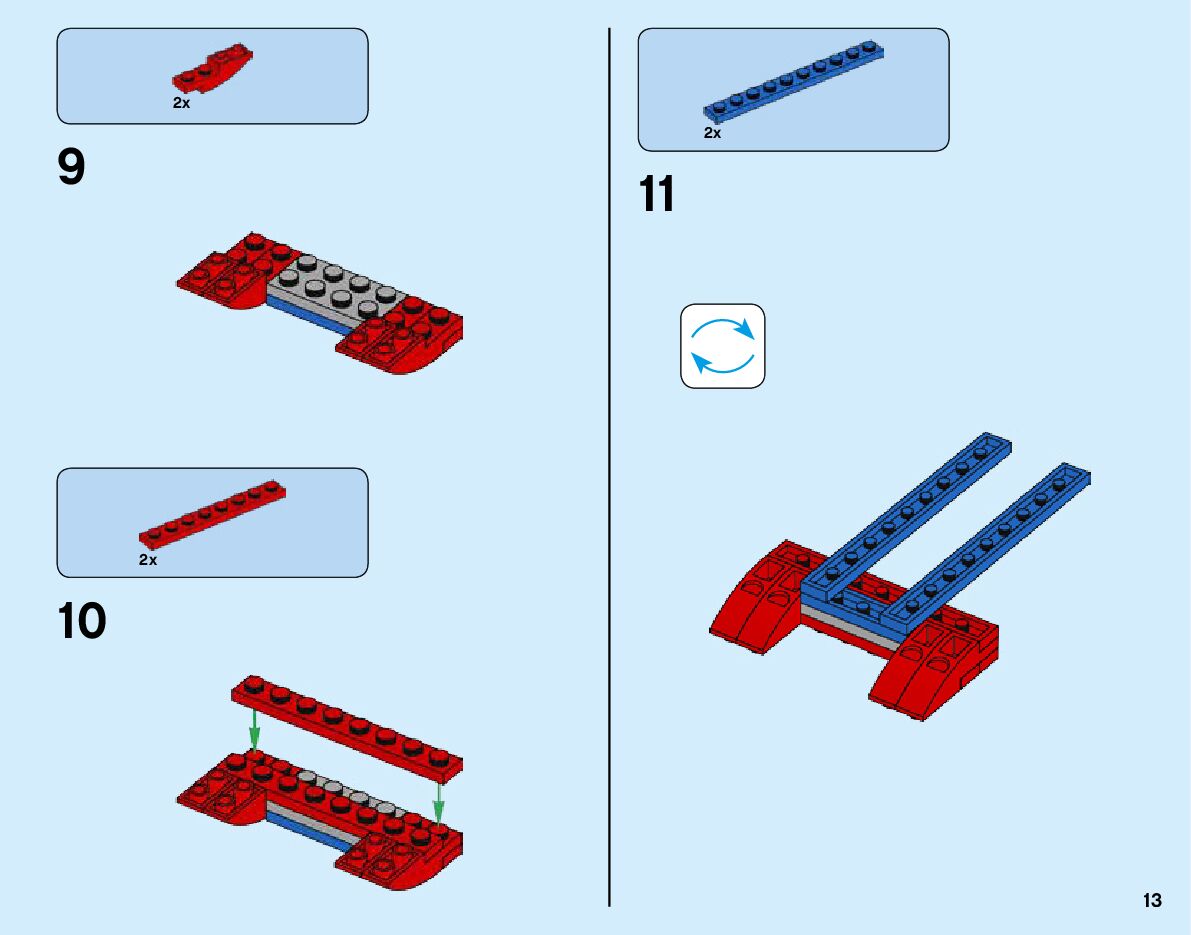 2x

9

2x

10

2x

11

13