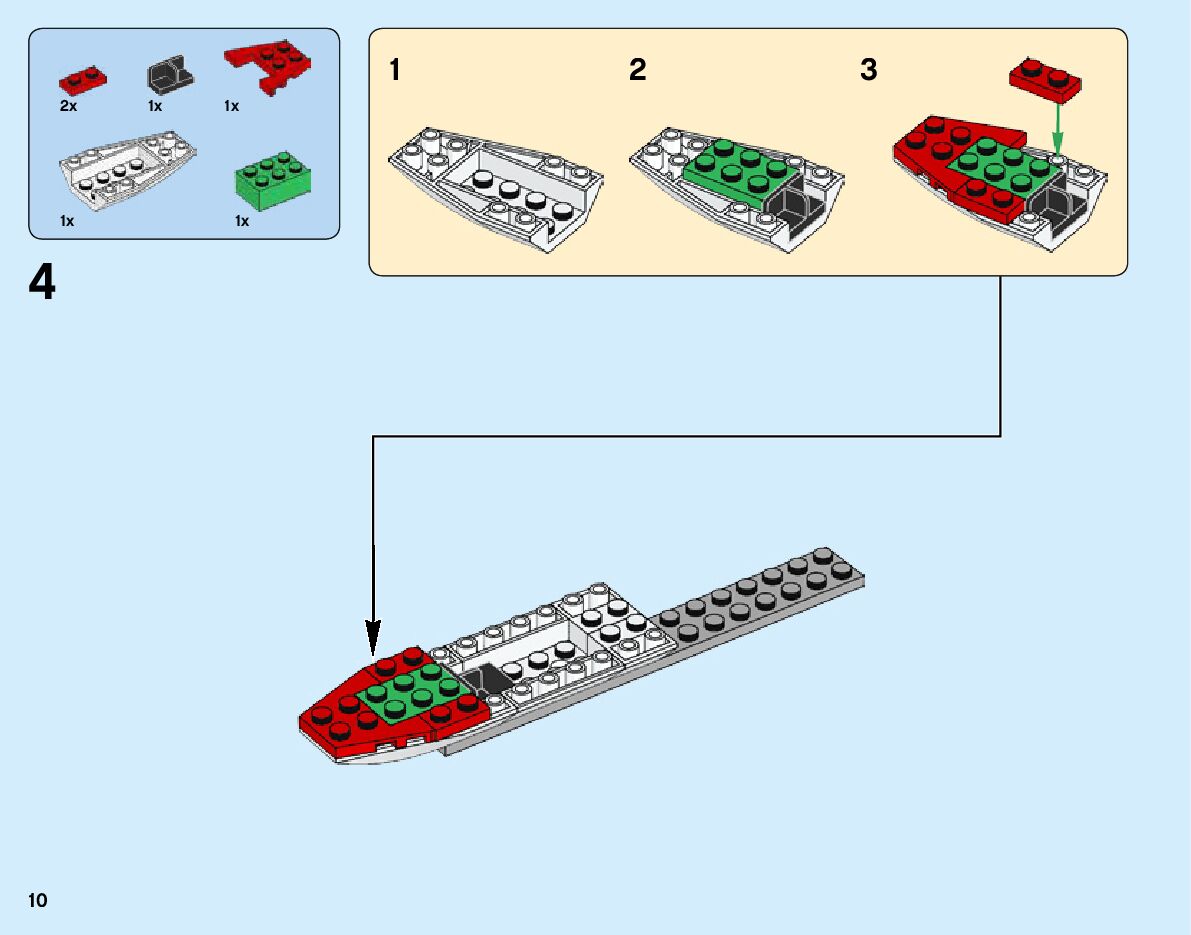 2x 1x 1x

1x 1x

4

1 2 3

10