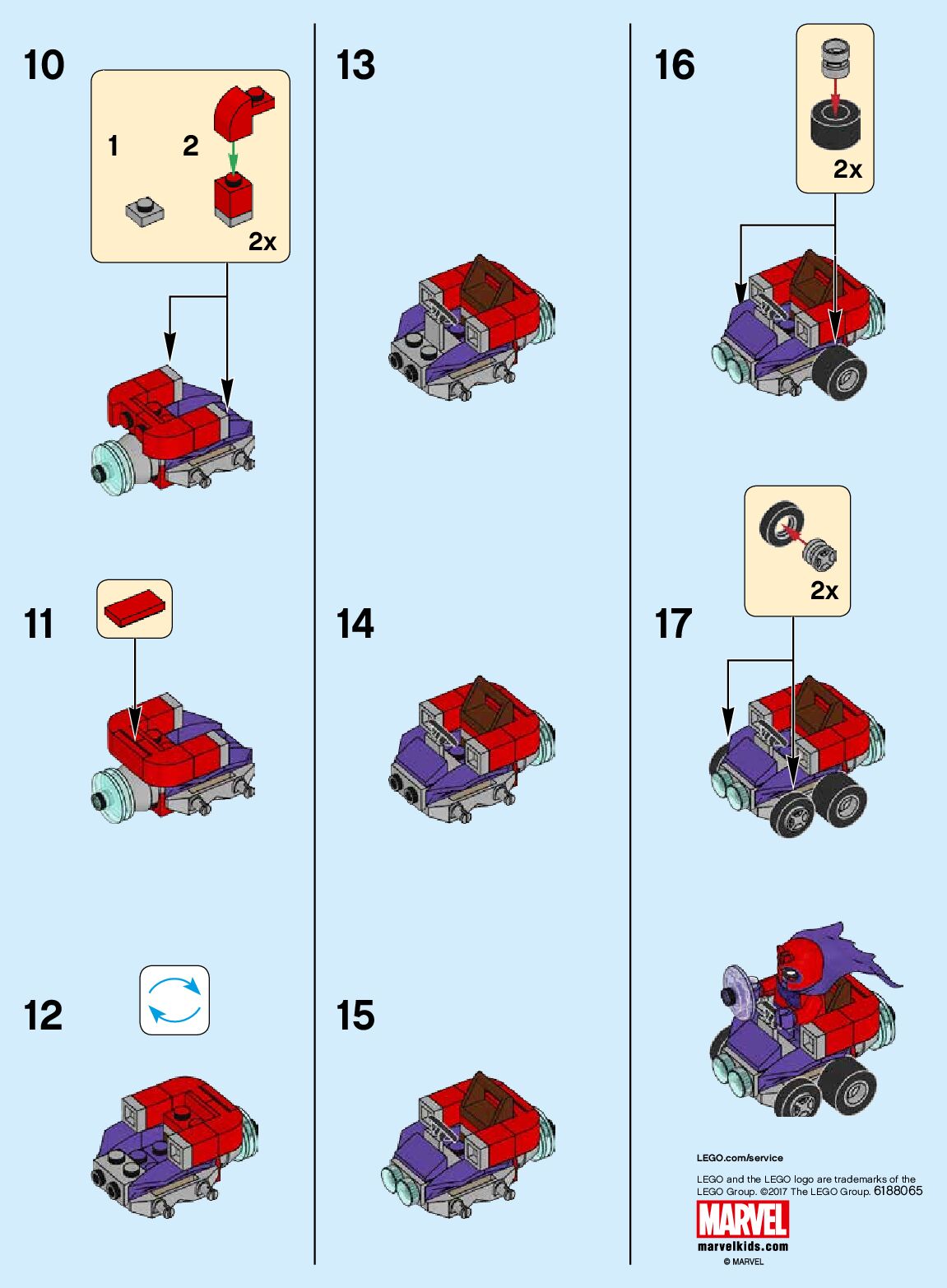 10

1 2

2x

11

12

13

14

15

16

2x

17

2x

LEGO.com/service

LEGO and the LEGO logo are trademarks of the LEGO Group. ©2017 The LEGO Group. 6188065

MARVEL

marvelkids.com

© MARVEL