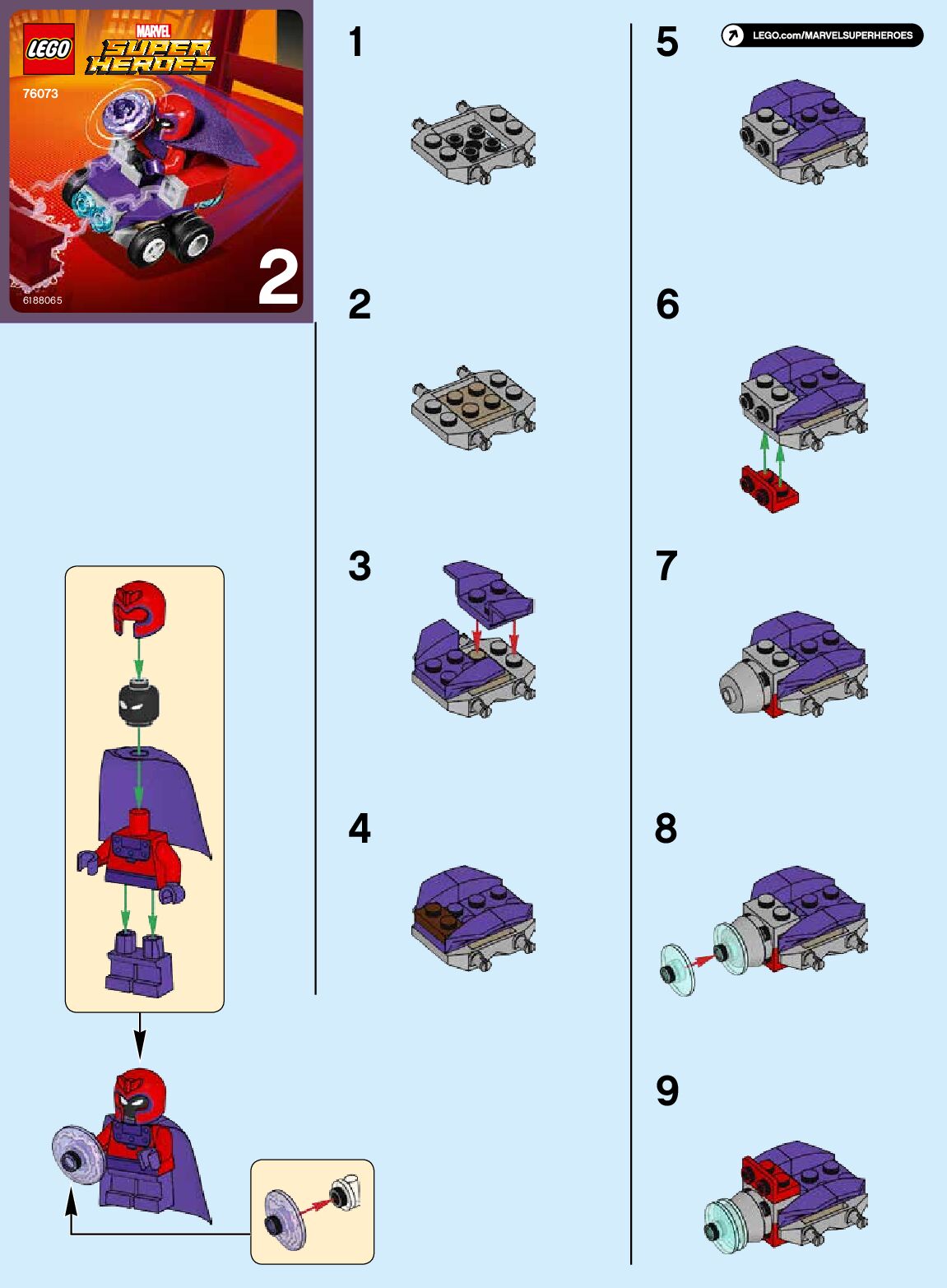 LEGO
MARVEL
SUPER HEROES
76073
2
6188065

1

2

3

4

5

LEGO.com/MARVELSUPERHEROES

6

7

8

9