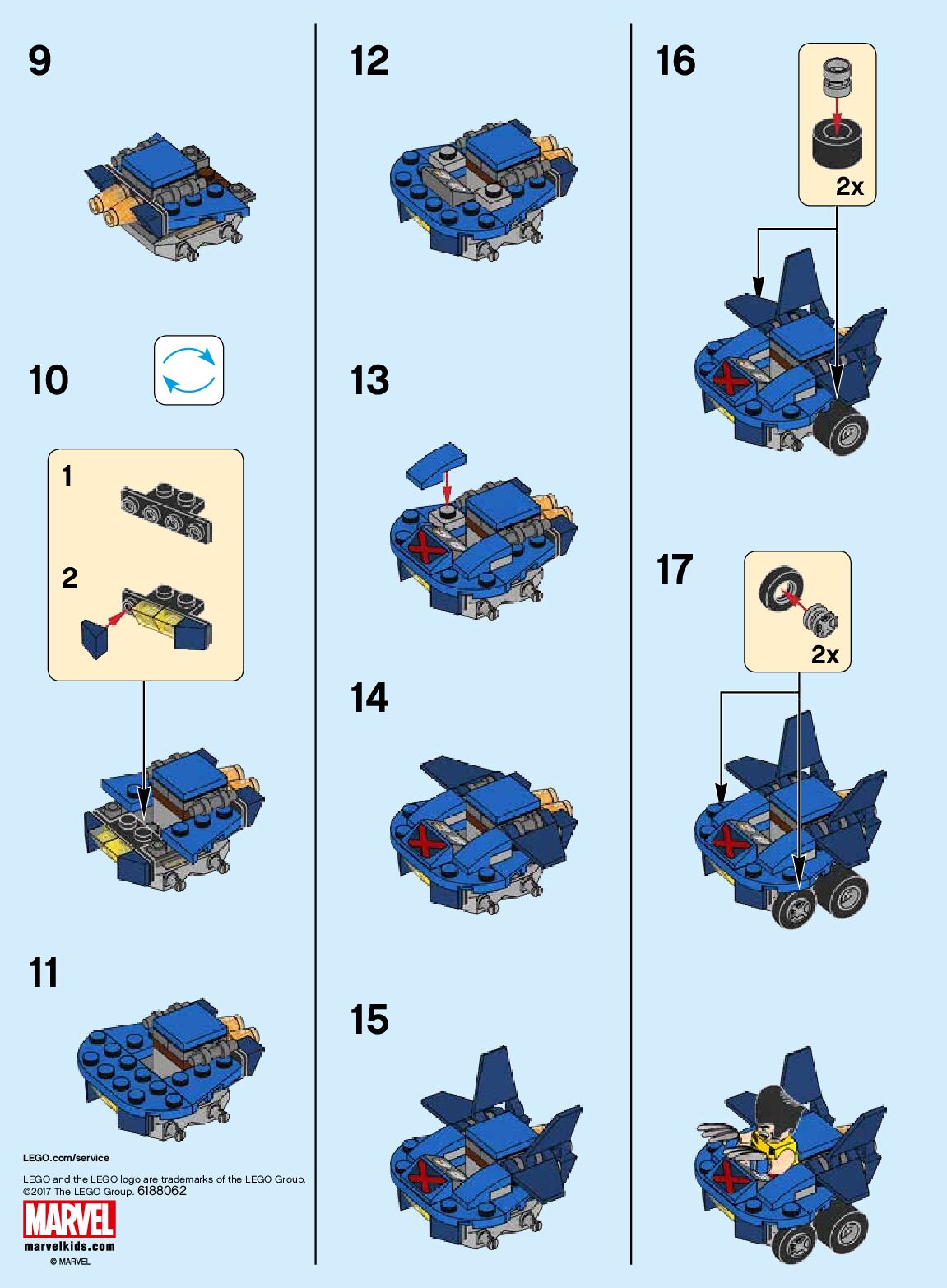 9

10

1

2

11

LEGO.com/service

LEGO and the LEGO logo are trademarks of the LEGO Group. ©2017 The LEGO Group. 6188062

MARVEL

marvelkids.com

© MARVEL

12

13

14

15

16

2x

17

2x