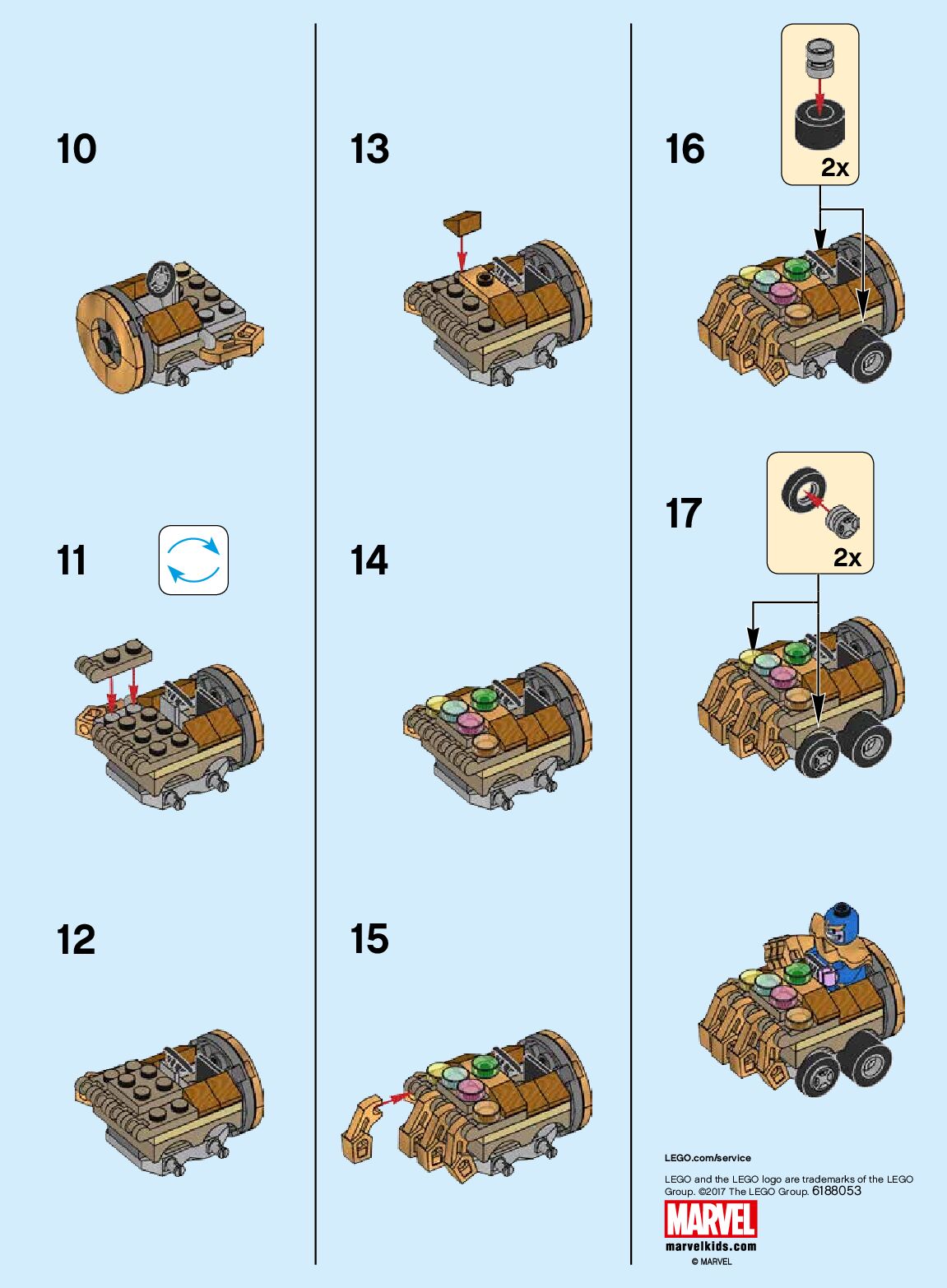 10

11

12

13

14

15

16

2x

17

2x

LEGO.com/service

LEGO and the LEGO logo are trademarks of the LEGO Group. ©2017 The LEGO Group. 6188053

MARVEL

marvelkids.com

© MARVEL