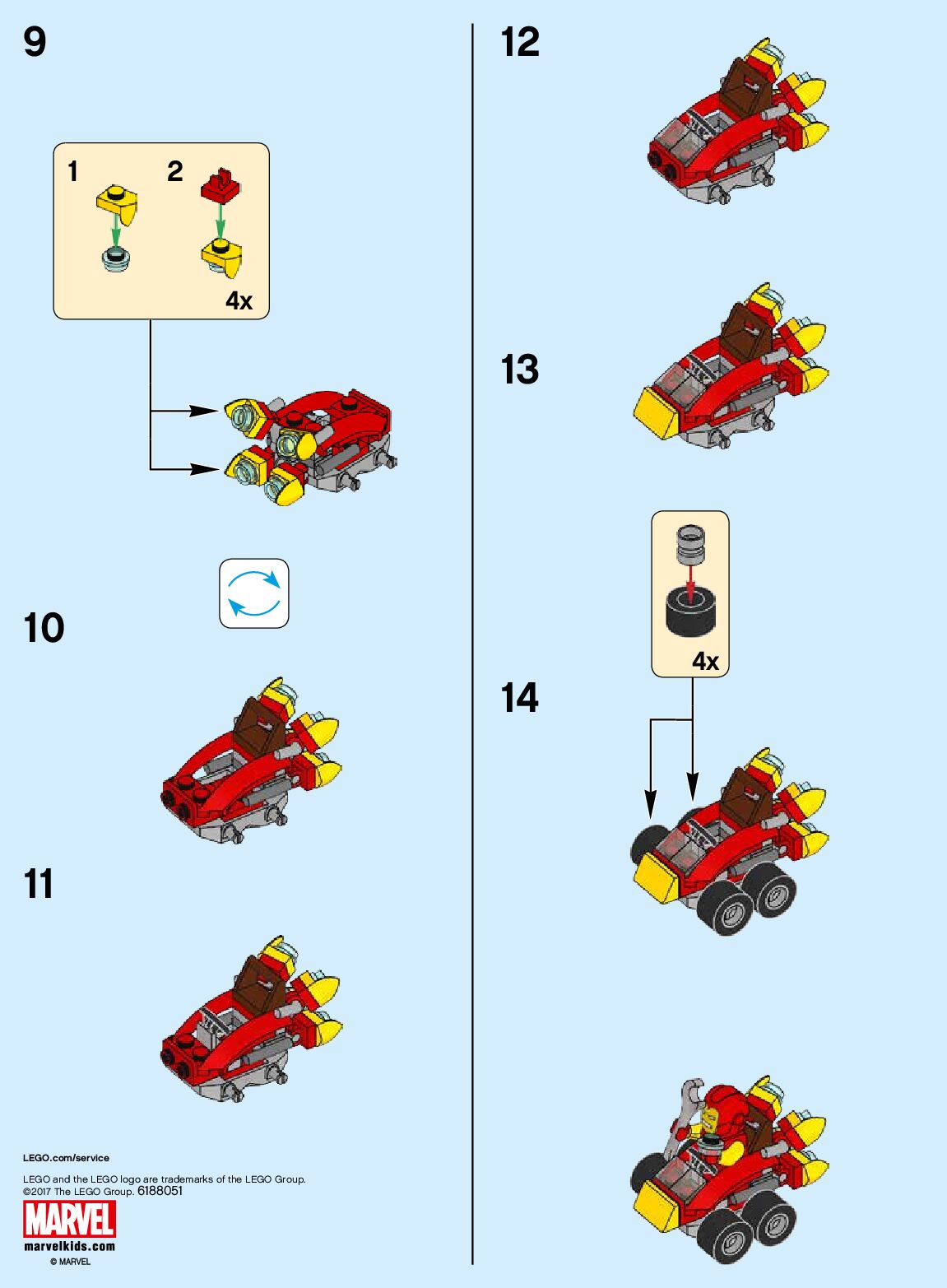 9

1 2

4x

10

11

LEGO.com/service

LEGO and the LEGO logo are trademarks of the LEGO Group.
©2017 The LEGO Group. 6188051

MARVEL
marvelkids.com
© MARVEL

12

13

4x

14