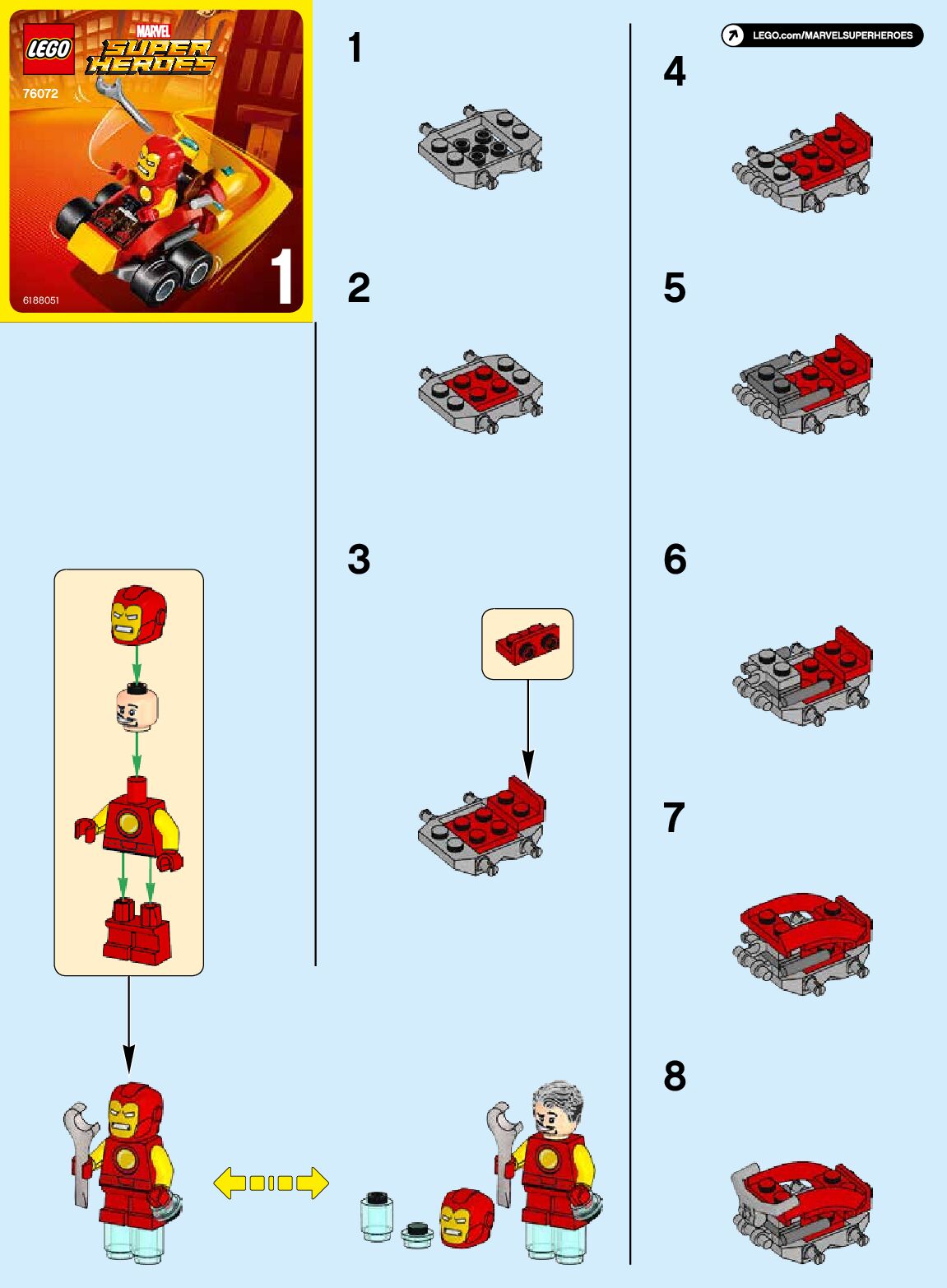 LEGO
MARVEL
SUPER HEROES
76072
1
6188051

1

2

3

LEGO.com/MARVELSUPERHEROES

4

5

6

7

8