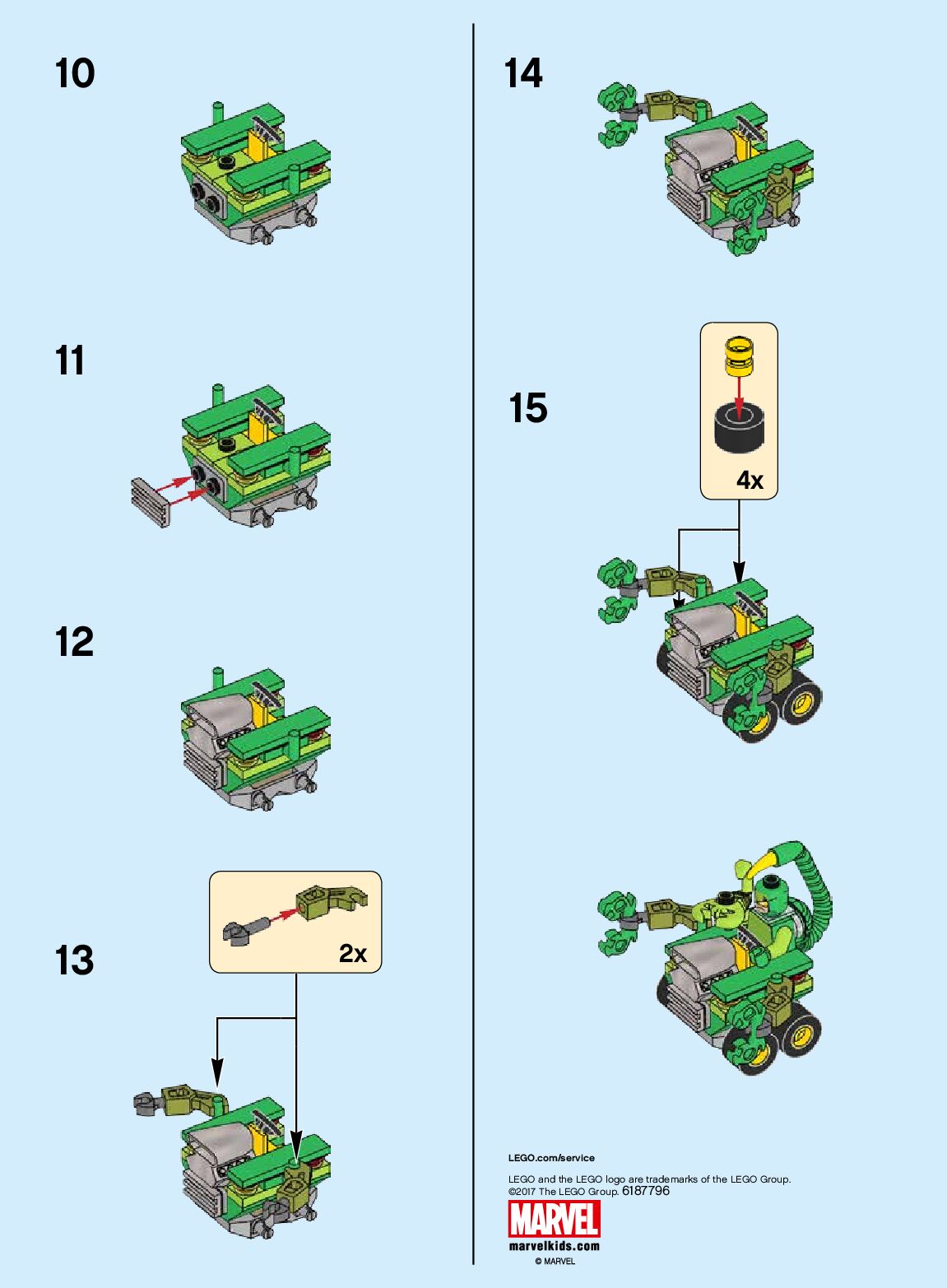 10

11

12

13

2x

14

15

4x

LEGO.com/service

LEGO and the LEGO logo are trademarks of the LEGO Group.
©2017 The LEGO Group. 6187796

MARVEL
marvelkids.com
© MARVEL