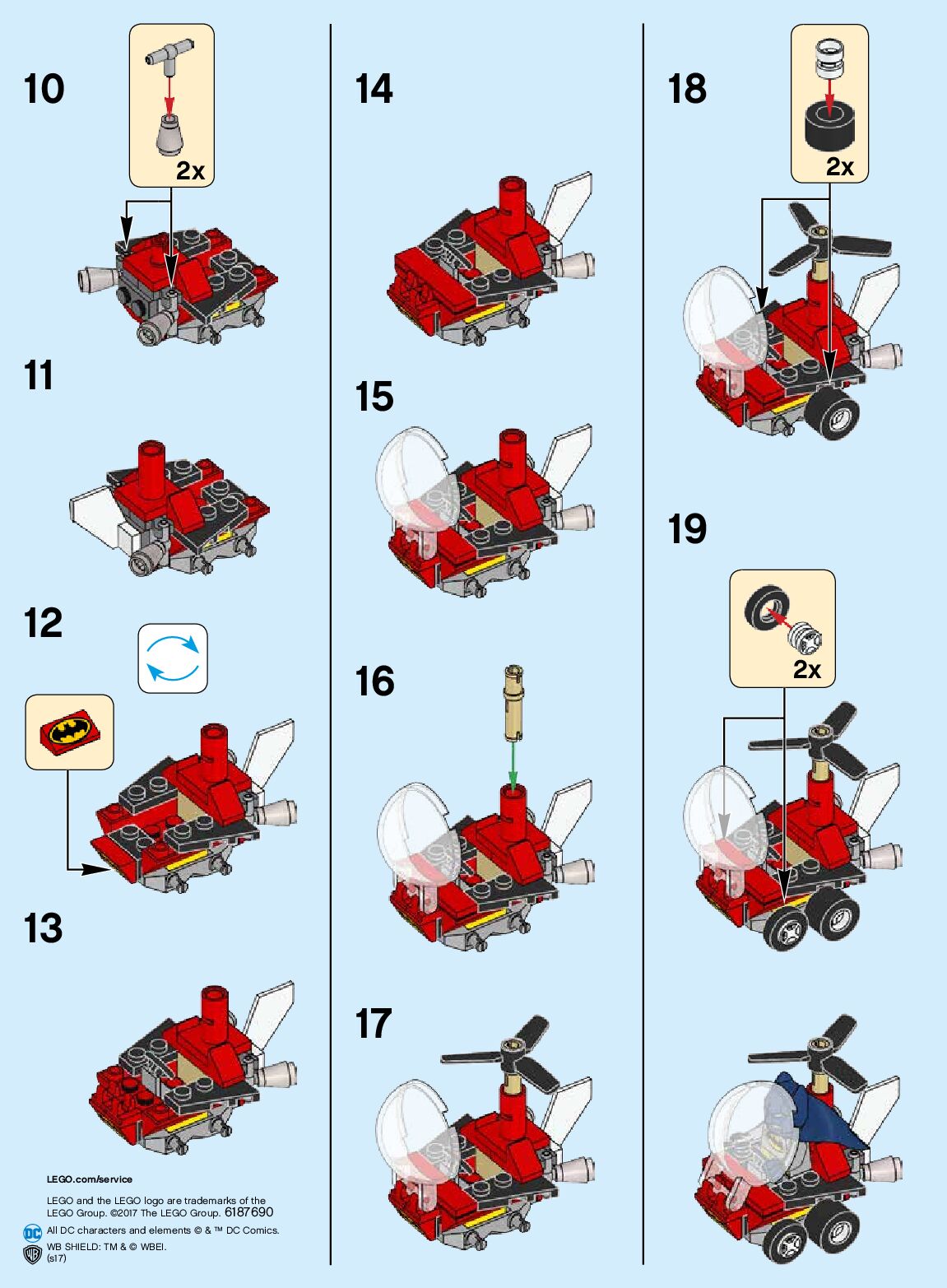 10

2x

11

12

13

LEGO.com/service

LEGO and the LEGO logo are trademarks of the LEGO Group. ©2017 The LEGO Group. 6187690

DC All DC characters and elements © & ™ DC Comics.

WB SHIELD: TM & © WBEI. (s17)

14

15

16

17

18

2x

19

2x