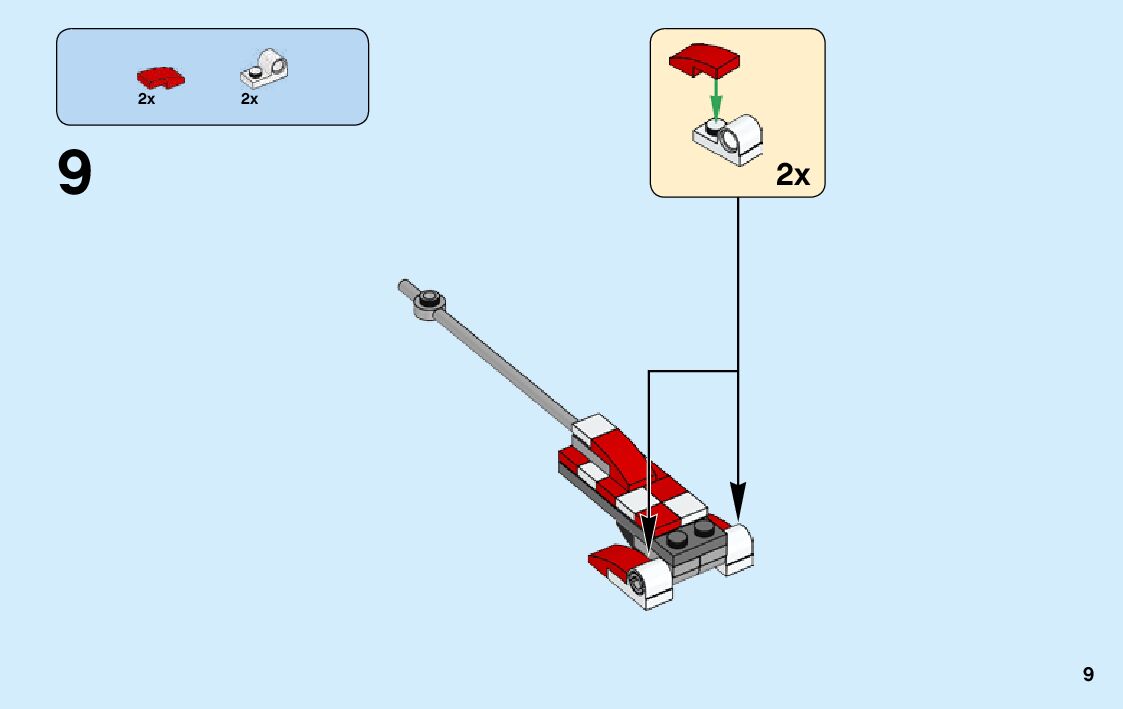 2x
2x

9

2x

9