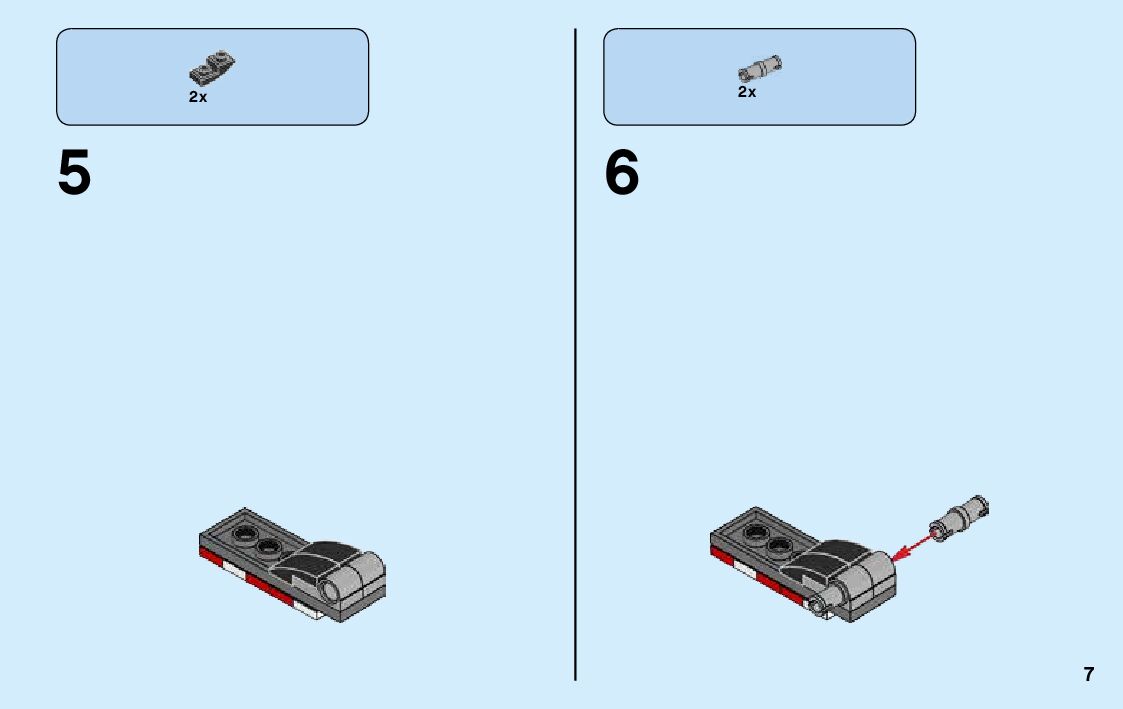 2x

5

2x

6

7