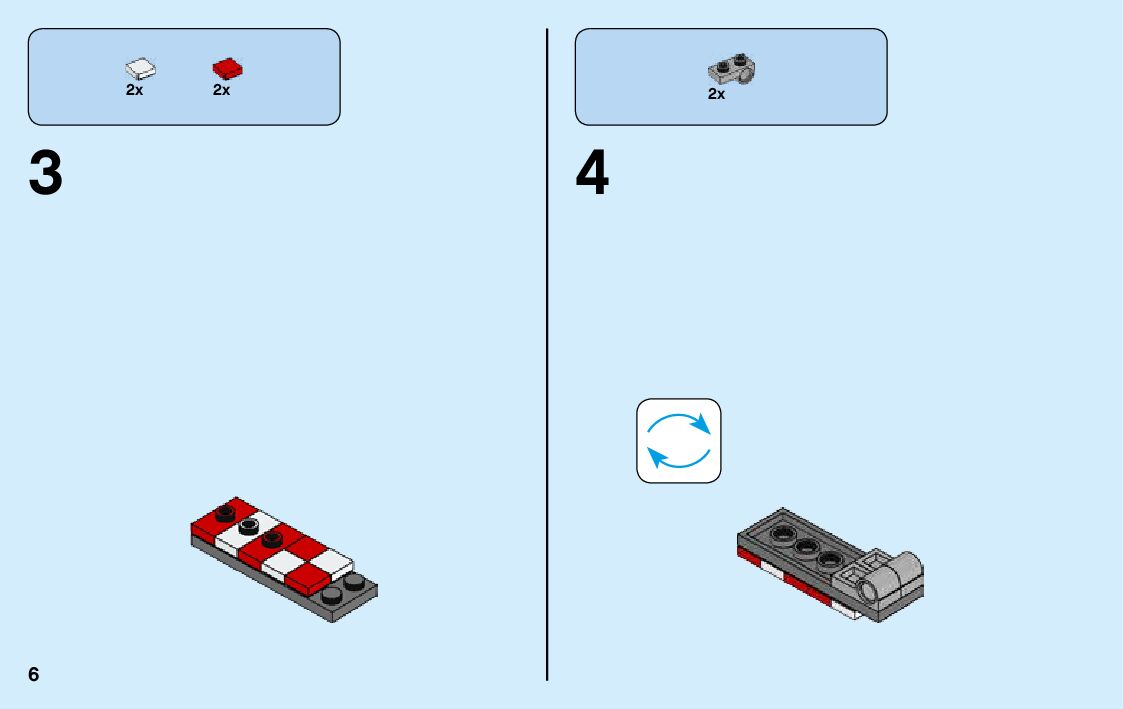 2x 2x

3

2x

4

6