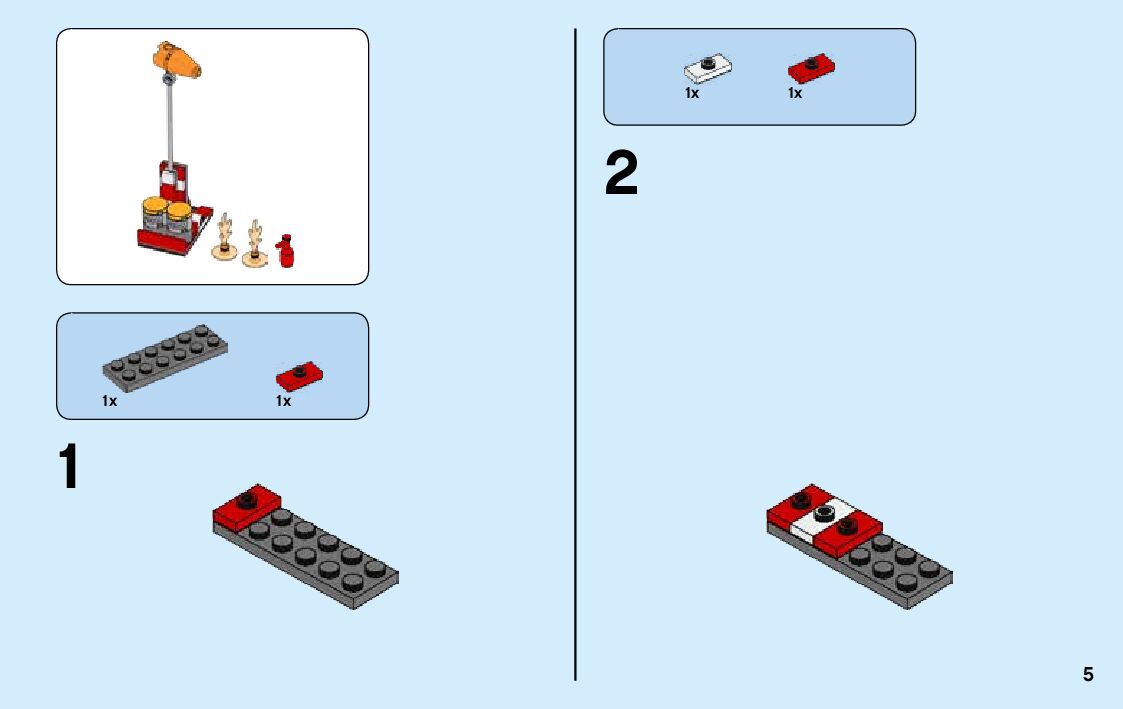 1x
1x

1

1x
1x

2

5