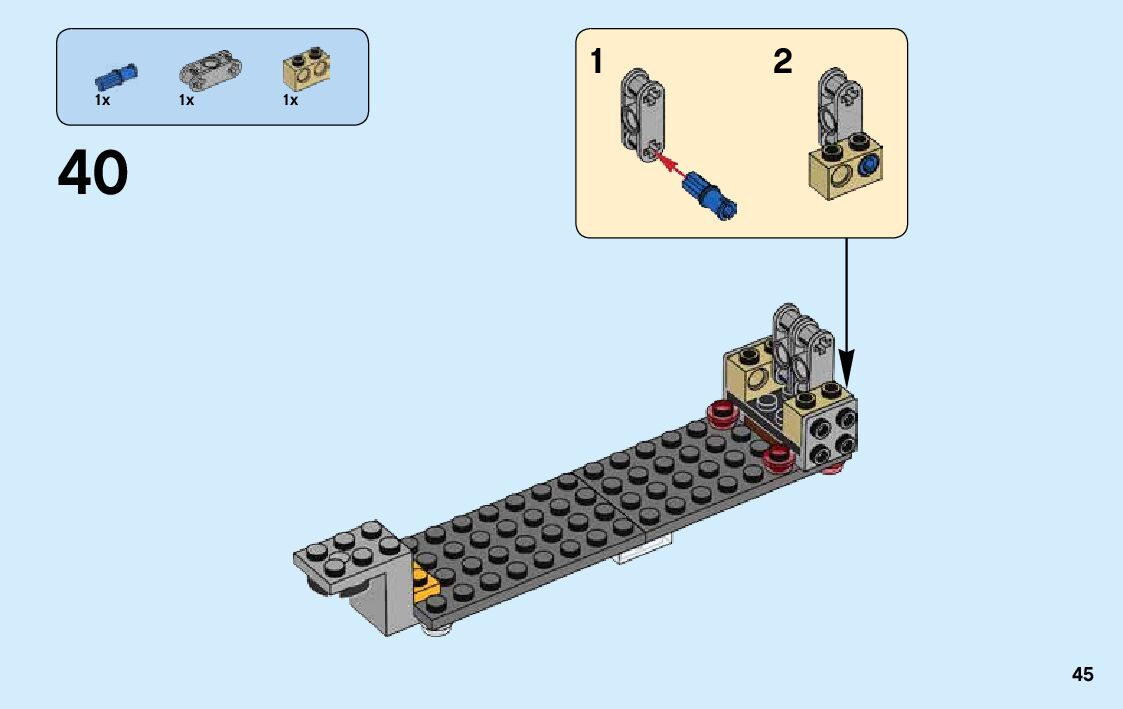 1x 1x 1x

40

1

2

45