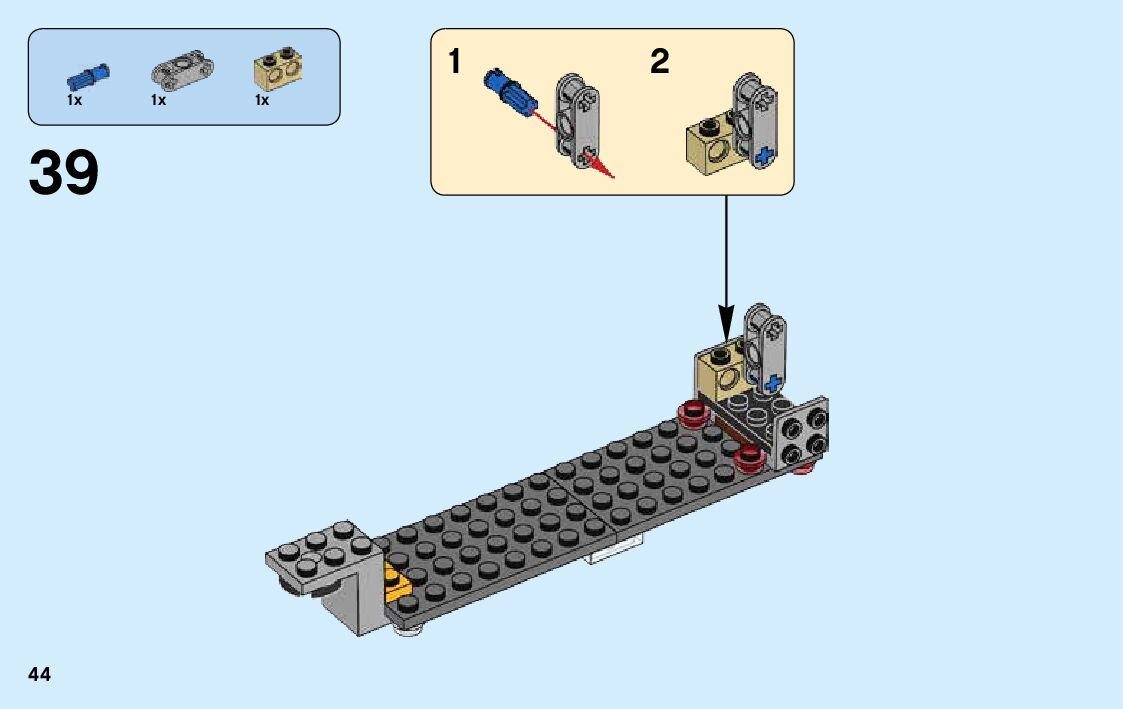 1x 1x 1x

39

1

2

44