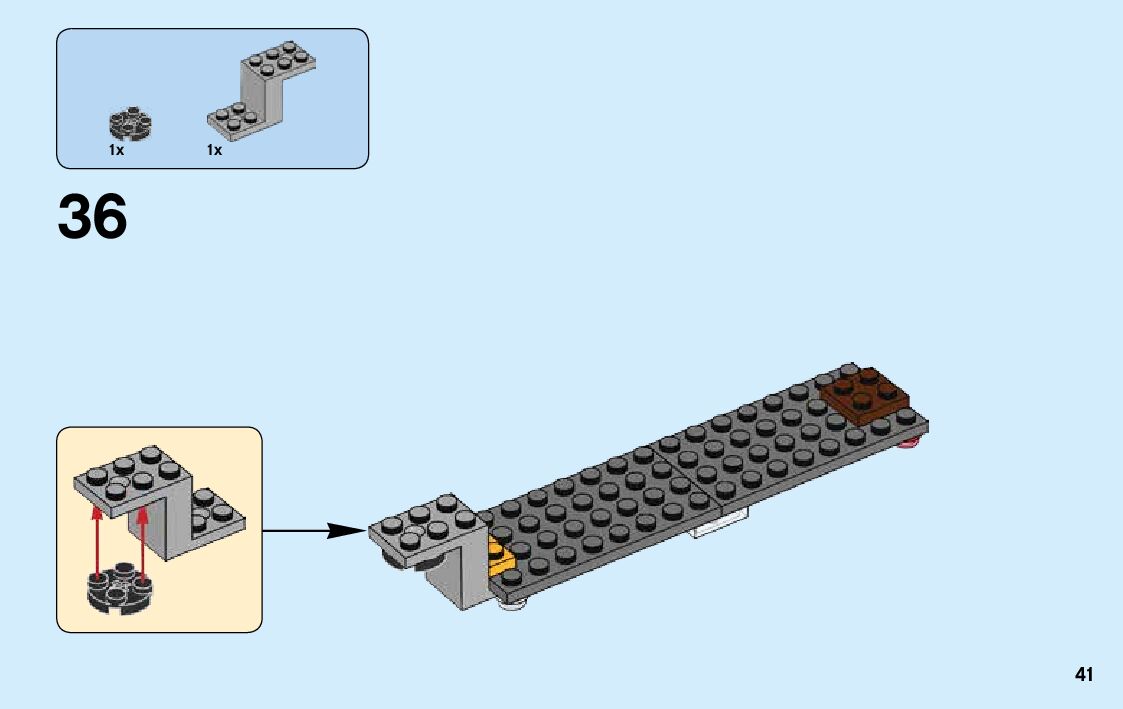 1x 1x

36

41