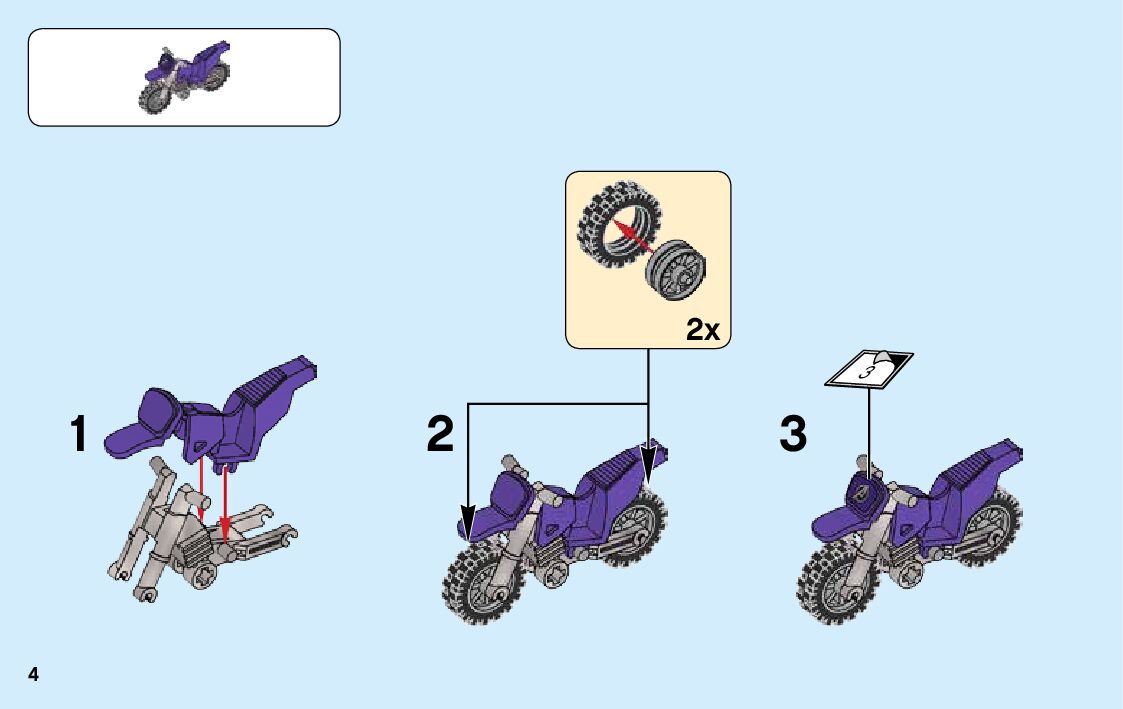 2x

1

2

3

3

4