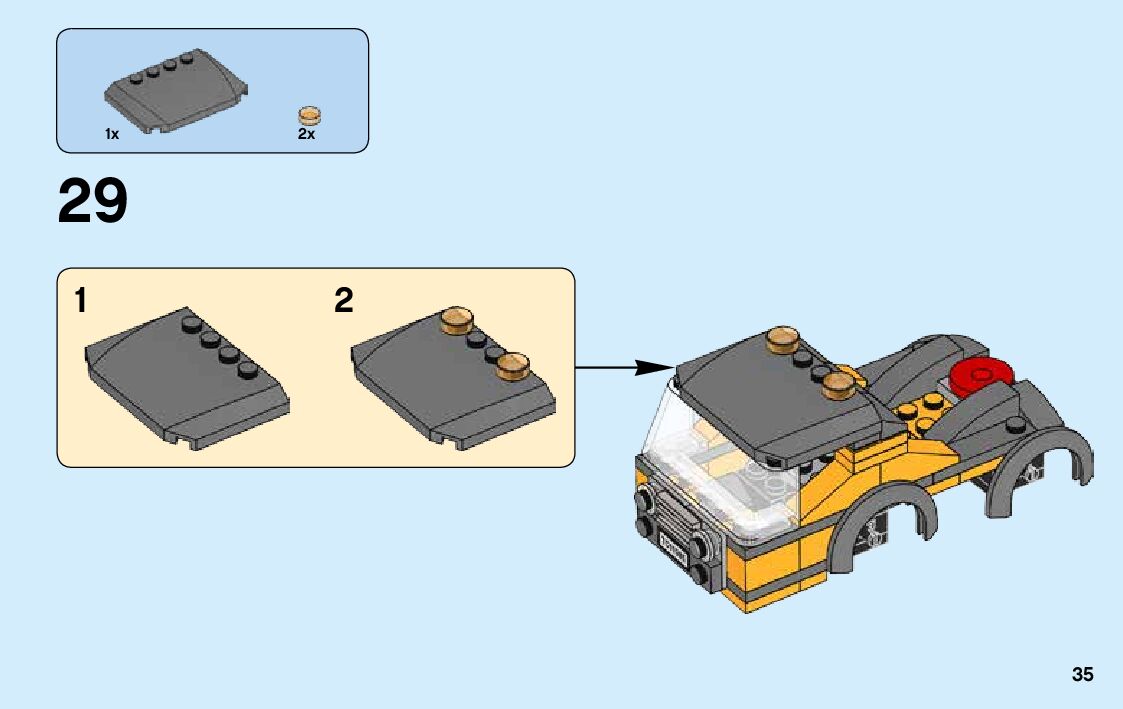 1x
2x

29

1

2

35