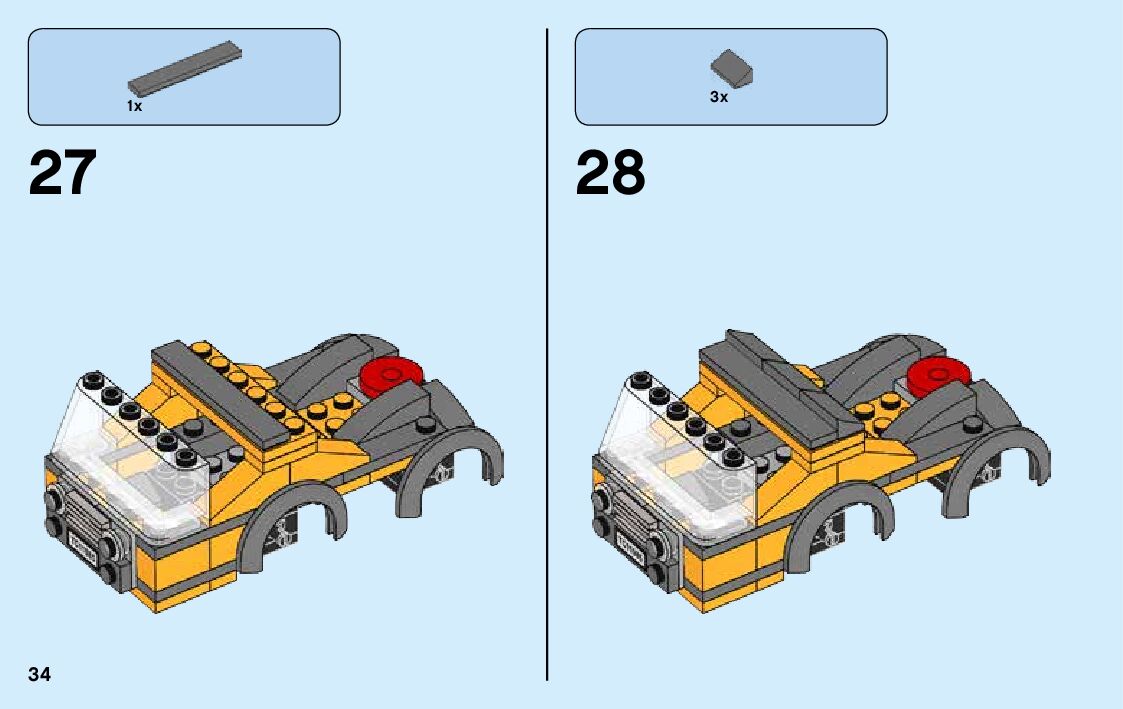 1x

27

3x

28

34