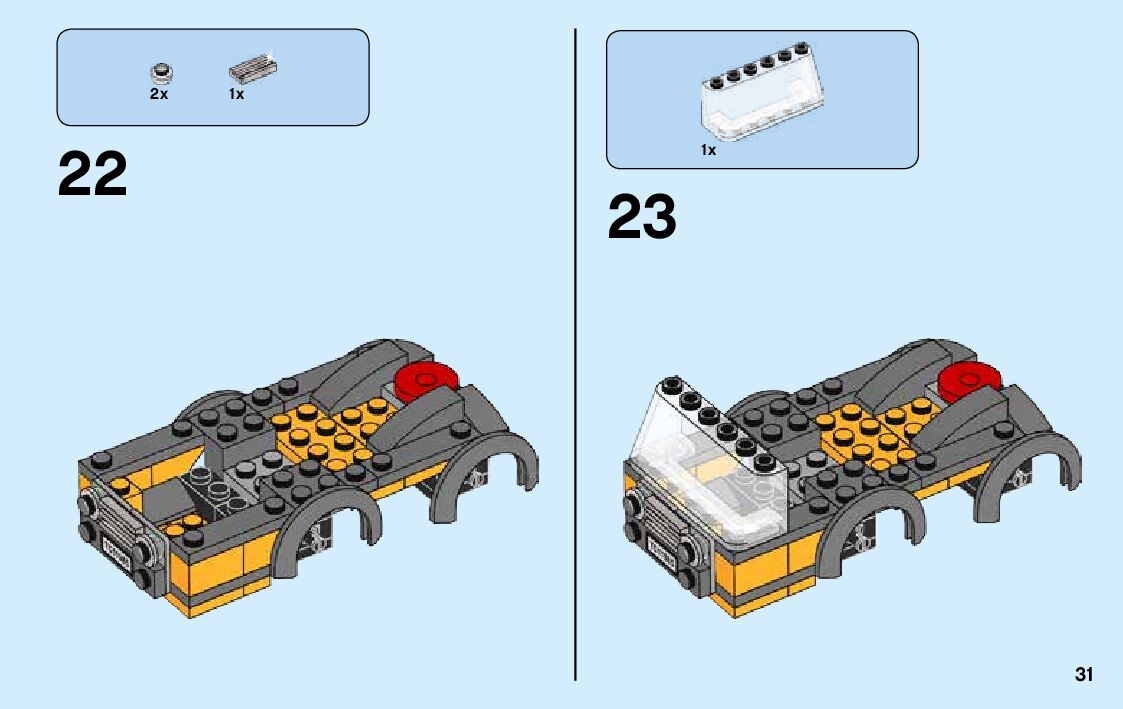 2x 1x

22

1x

23

31