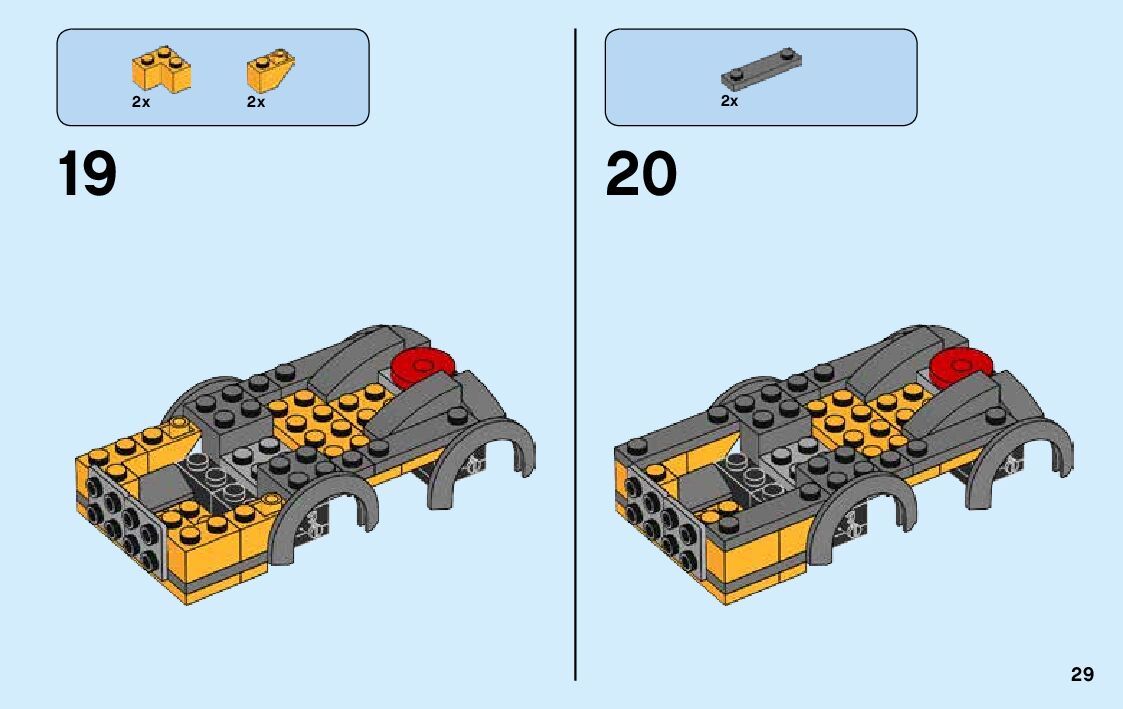 2x 2x

19

2x

20

29