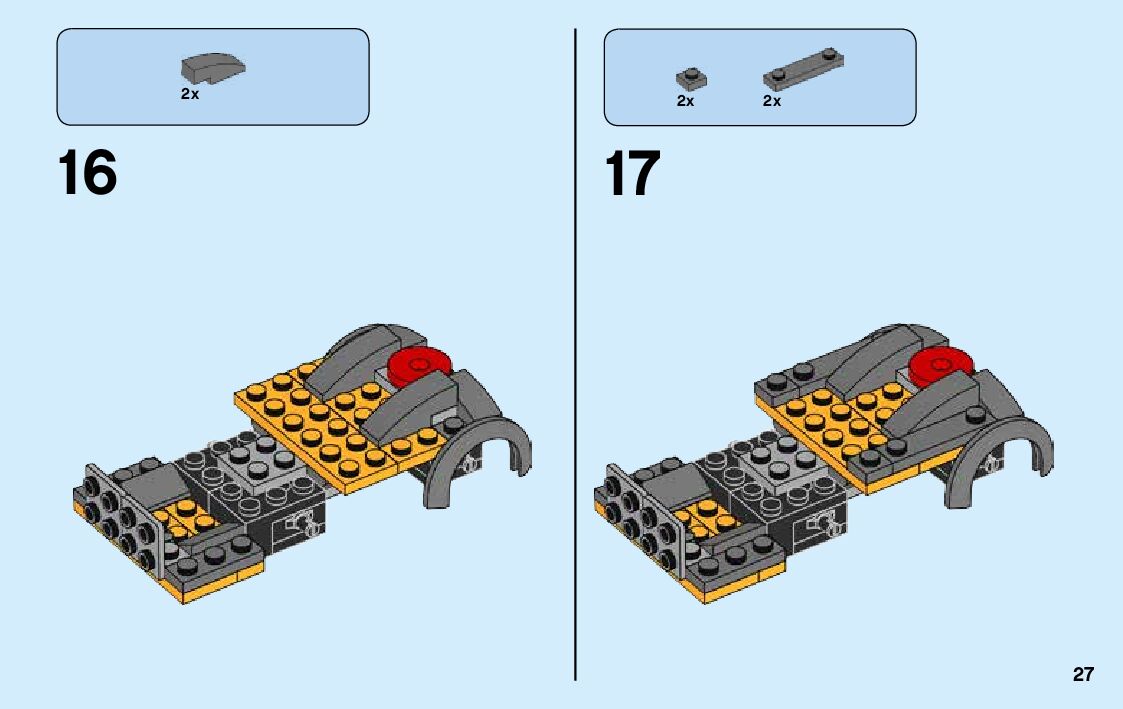 2x

16

2x 2x

17

27