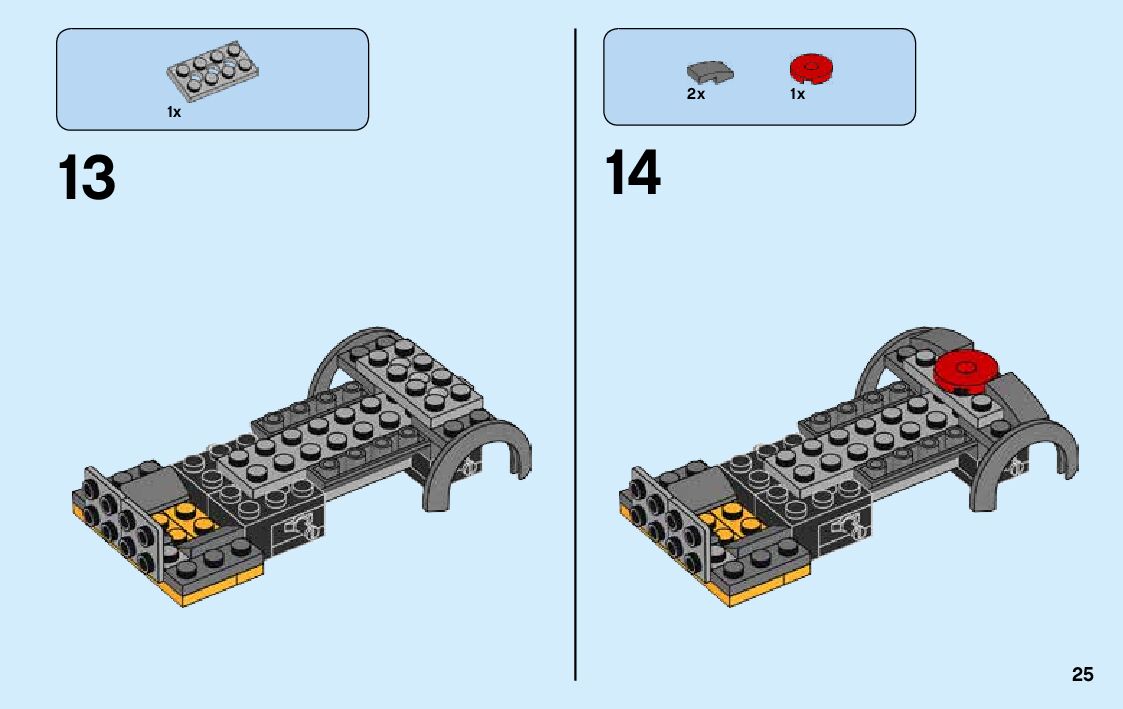 1x

13

2x 1x

14

25