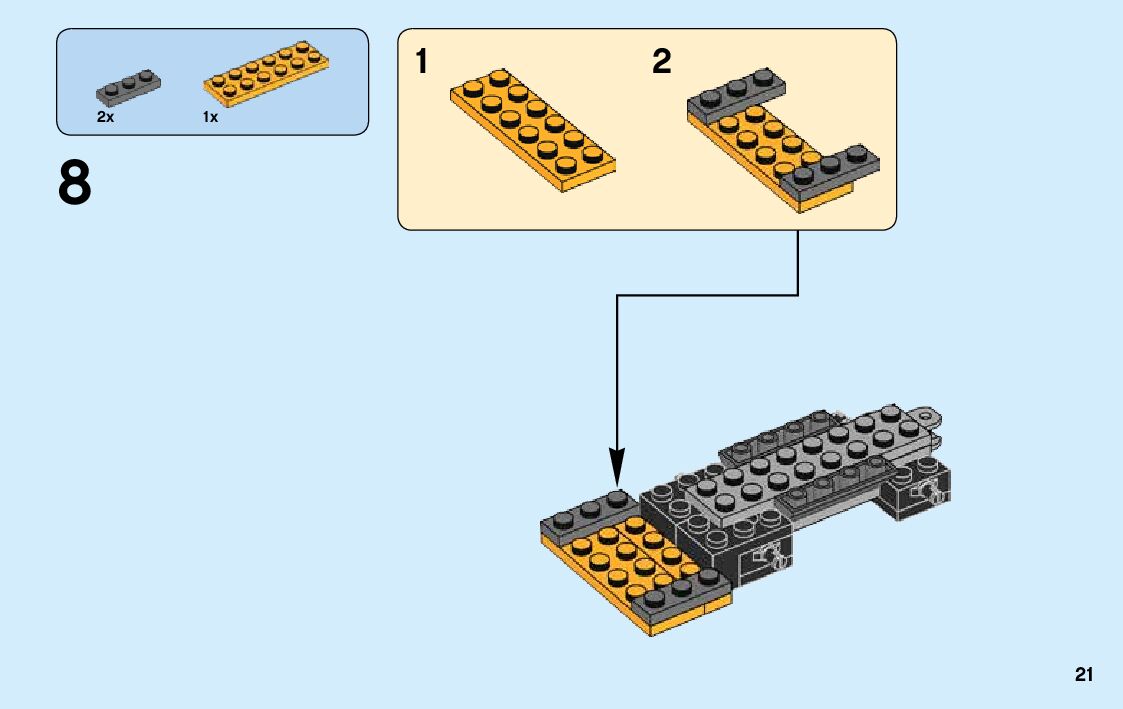 2x
1x

8

1

2

21