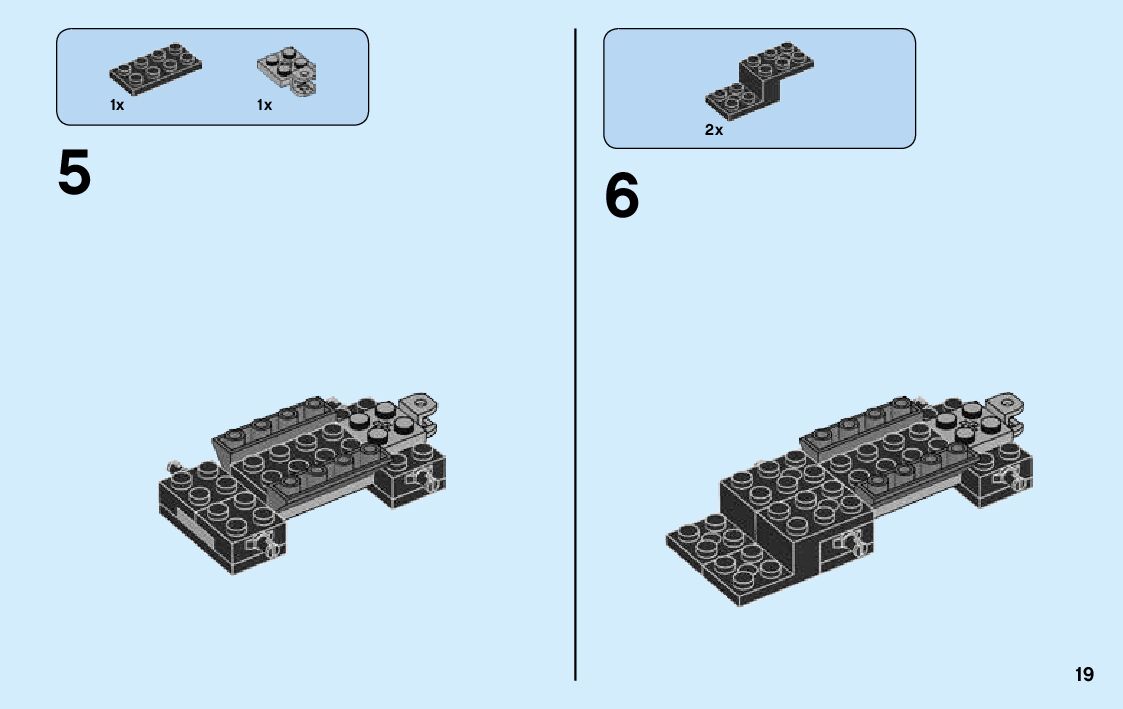 1x 1x

5

2x

6

19