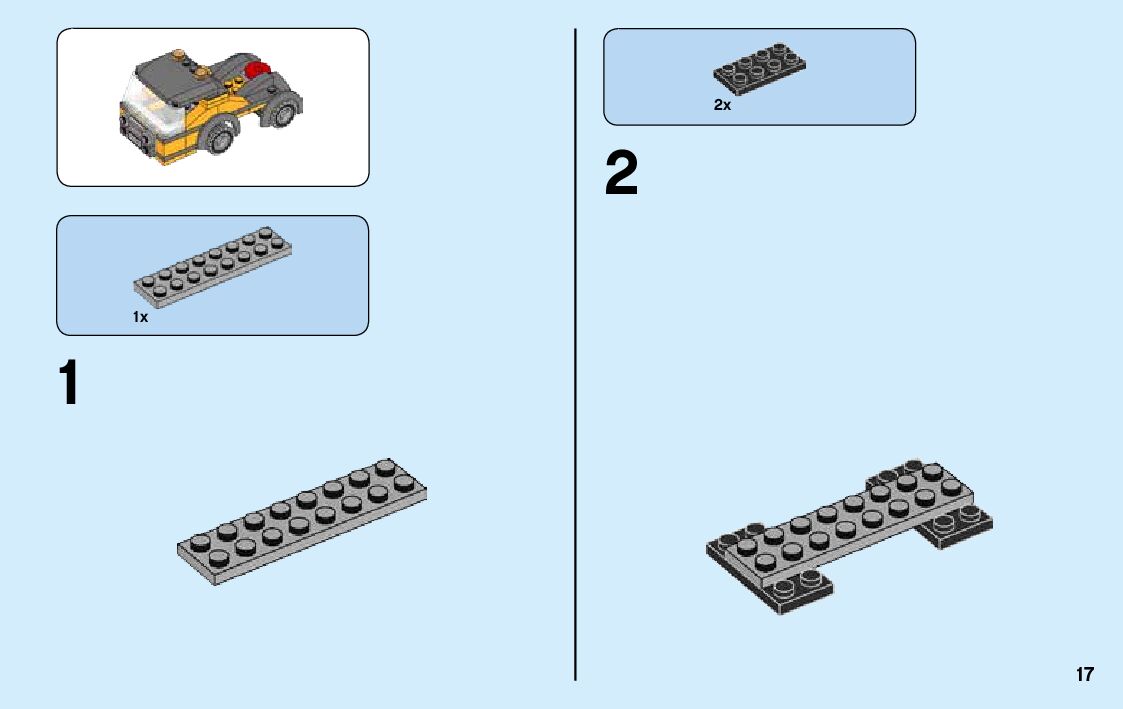 1x

1

2x

2

17