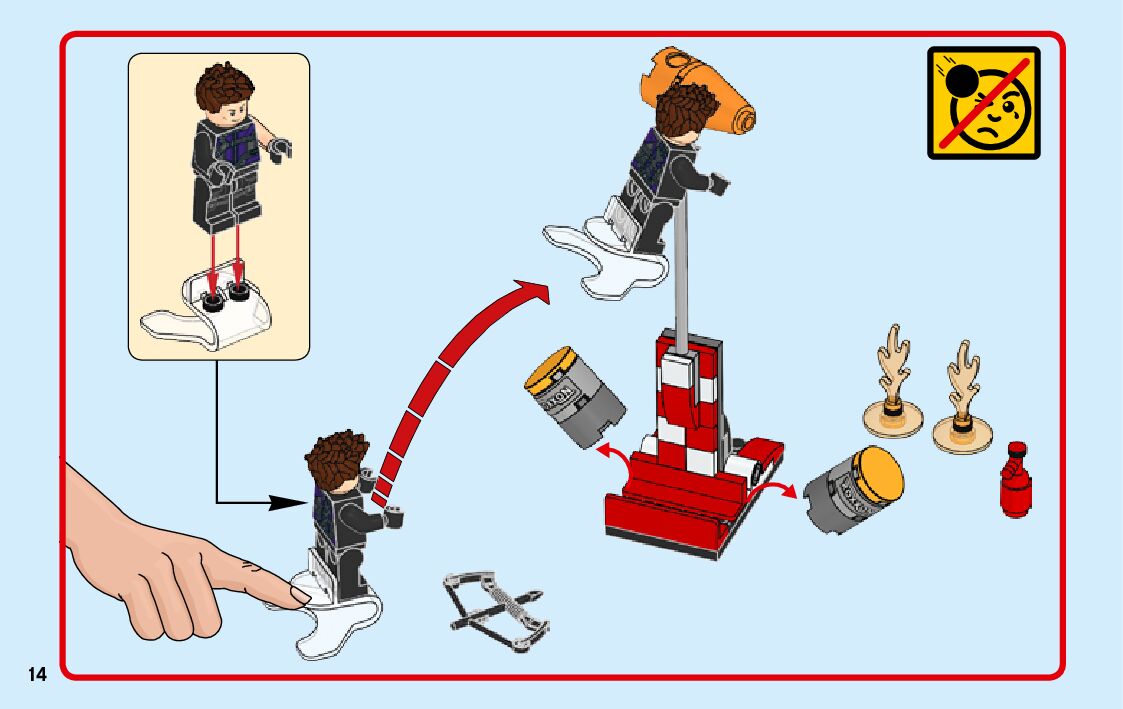 14