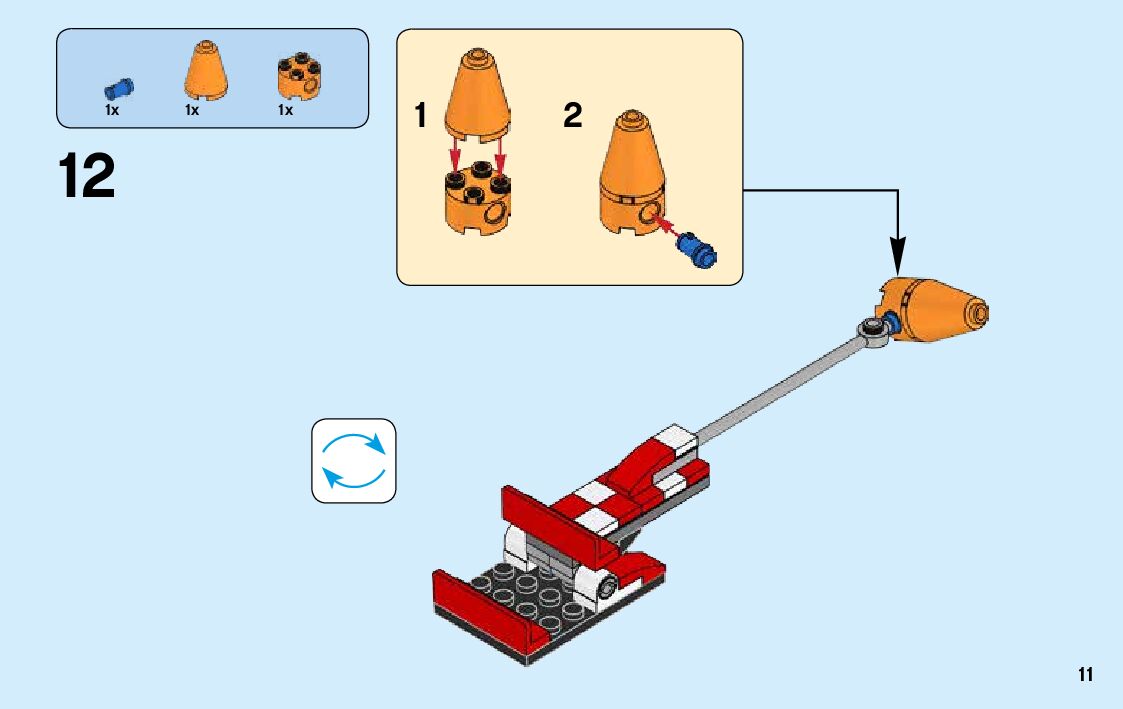 1x 1x 1x

12

1

2

11