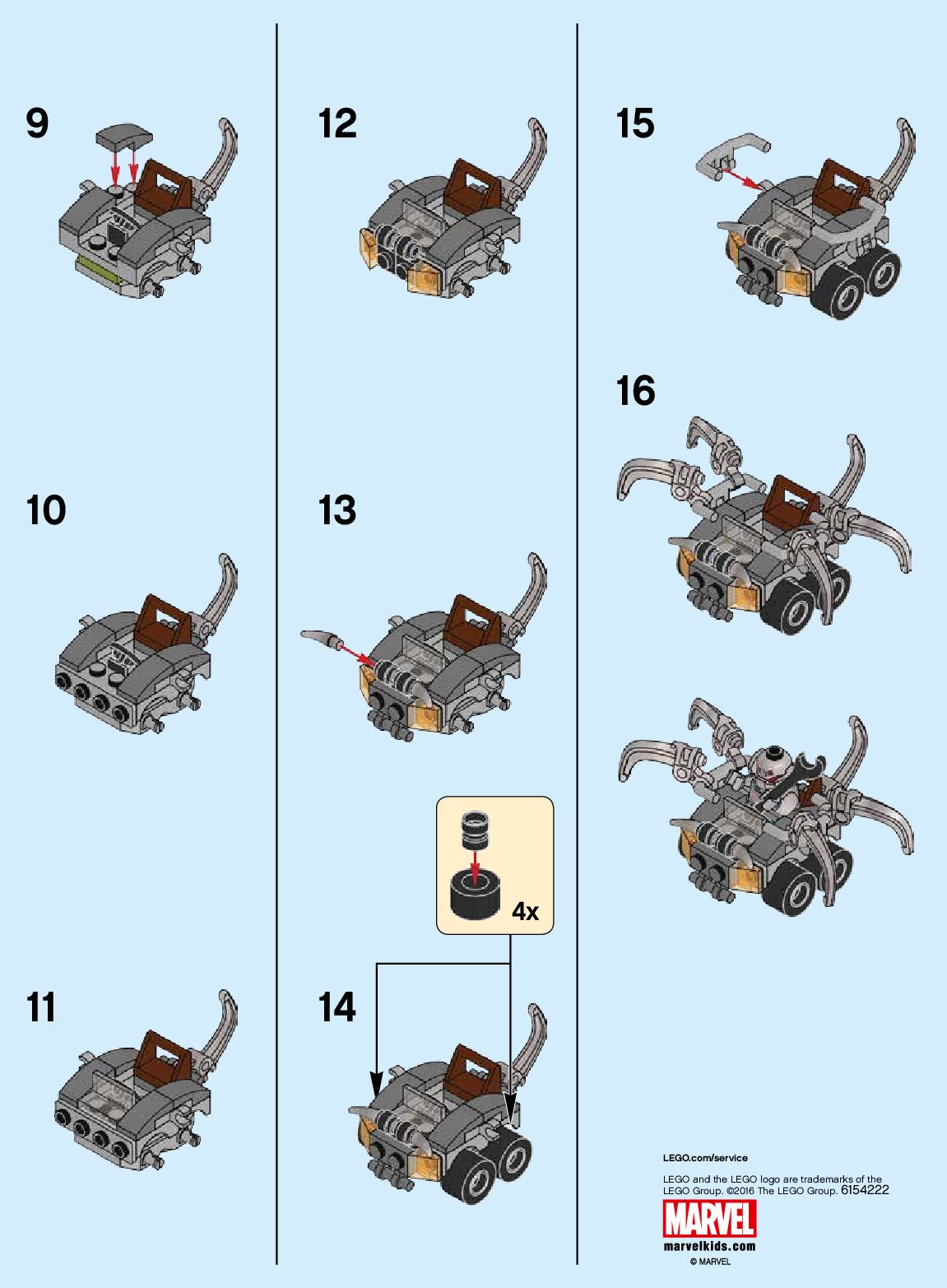 9

10

11

12

13

4x

14

15

16

LEGO.com/service

LEGO and the LEGO logo are trademarks of the LEGO Group. ©2016 The LEGO Group. 6154222

MARVEL

marvelkids.com

© MARVEL