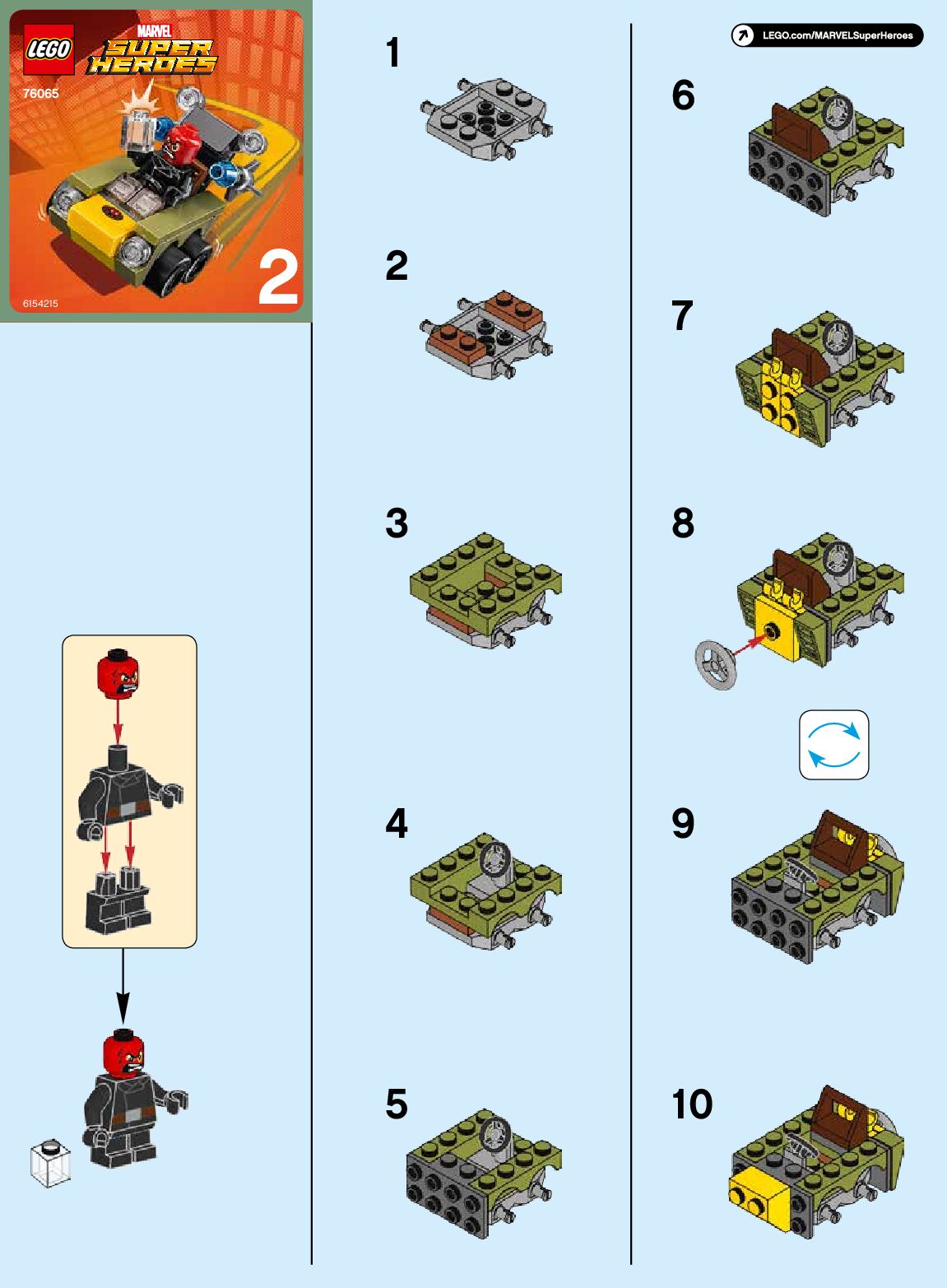 LEGO
MARVEL
SUPER HEROES
76065
2
6154215

1

2

3

4

5

LEGO.com/MARVELSuperHeroes

6

7

8

9

10