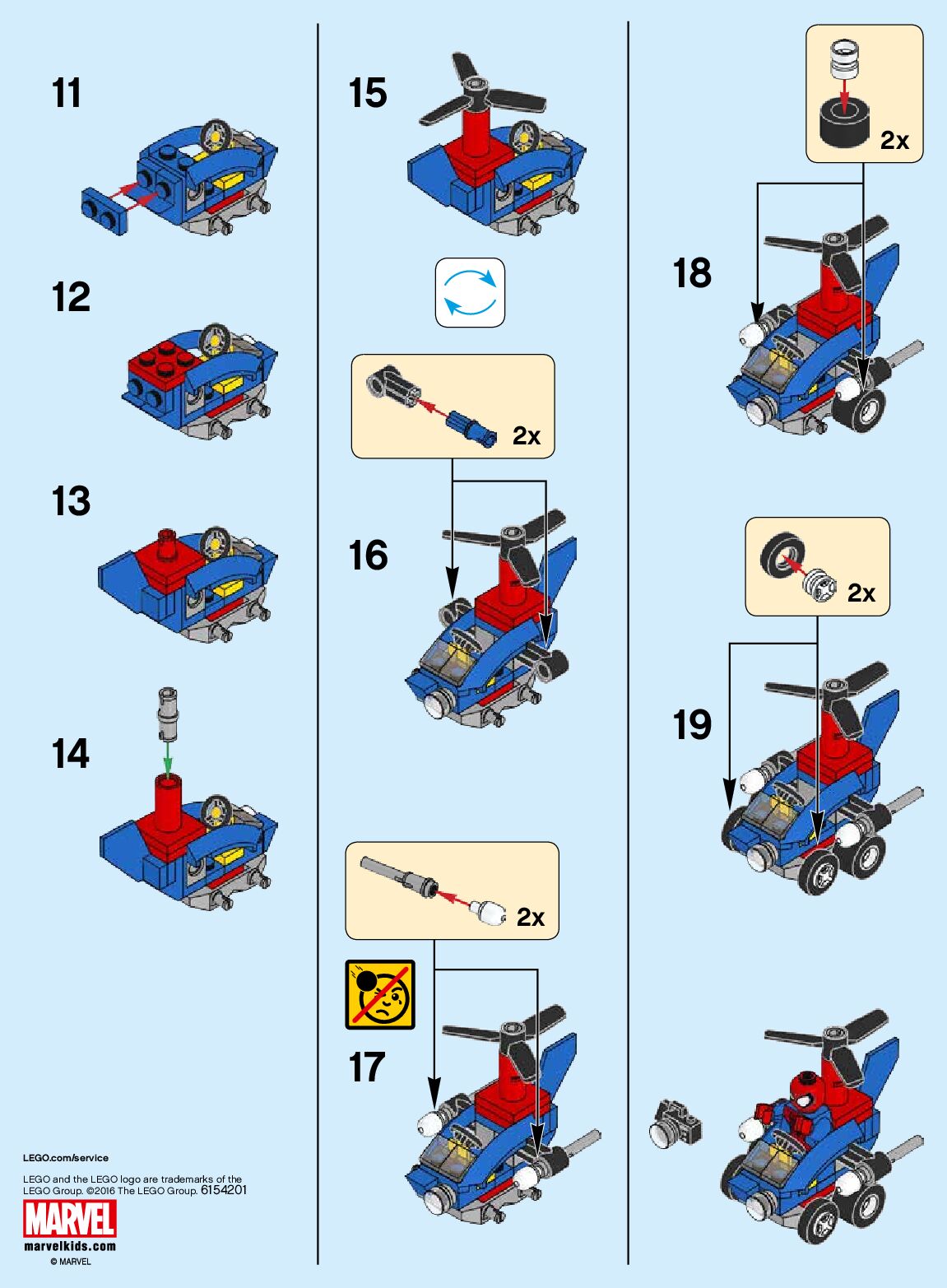 11

12

13

14

LEGO.com/service

LEGO and the LEGO logo are trademarks of the LEGO Group. ©2016 The LEGO Group. 6154201

MARVEL
marvelkids.com
© MARVEL

15

2x

16

2x

17

2x

18

2x

19