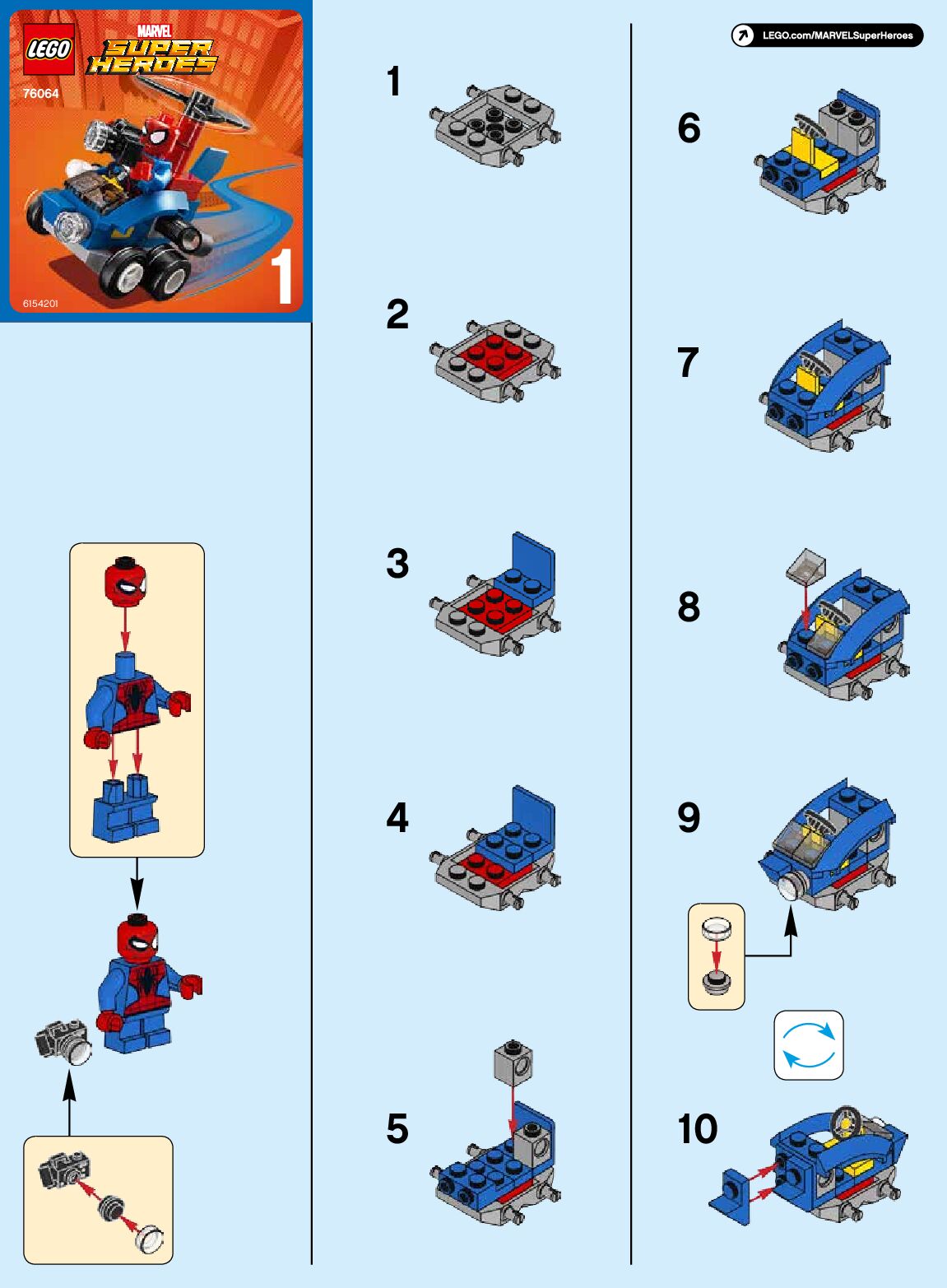 LEGO
MARVEL
SUPER HEROES
76064
1
6154201

1

2

3

4

5

LEGO.com/MARVELSuperHeroes

6

7

8

9

10