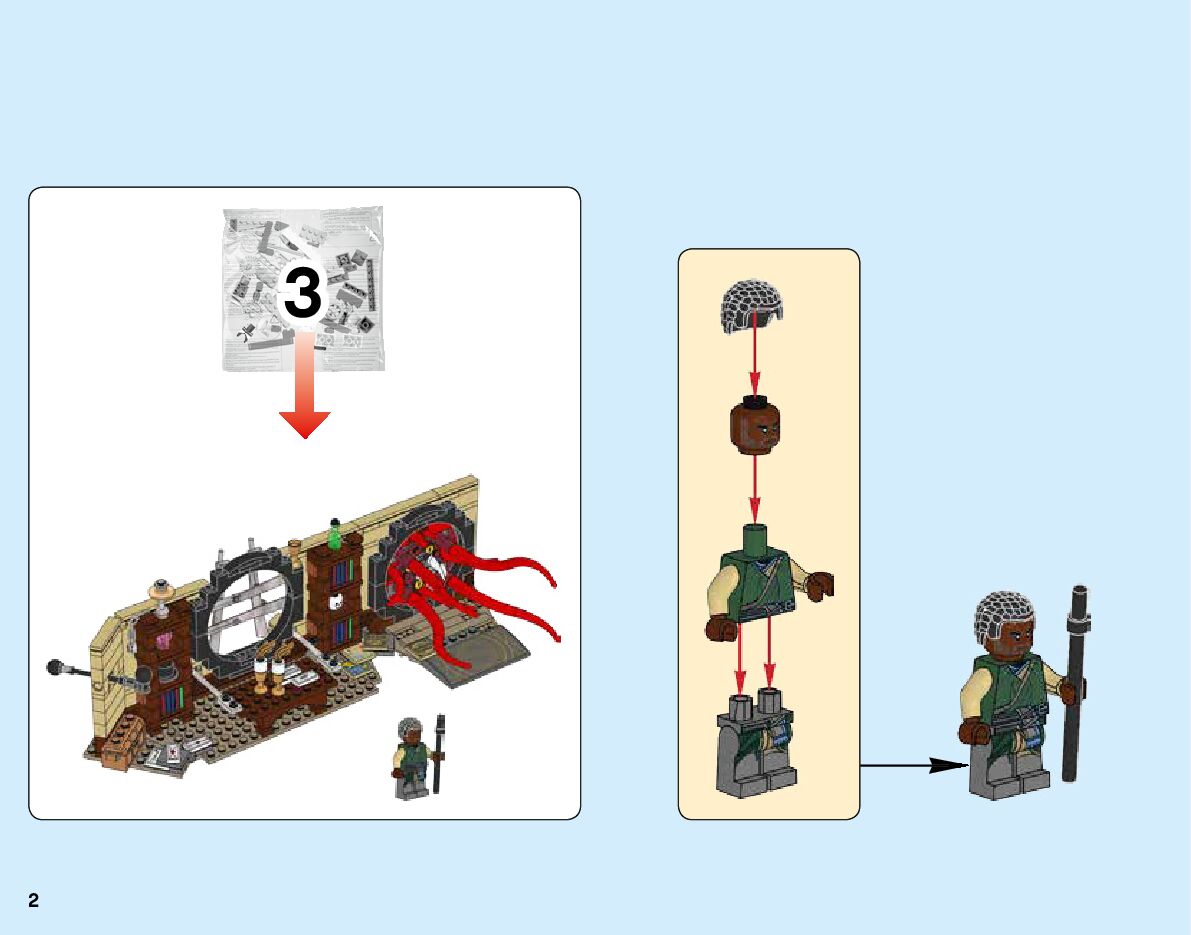 3

2