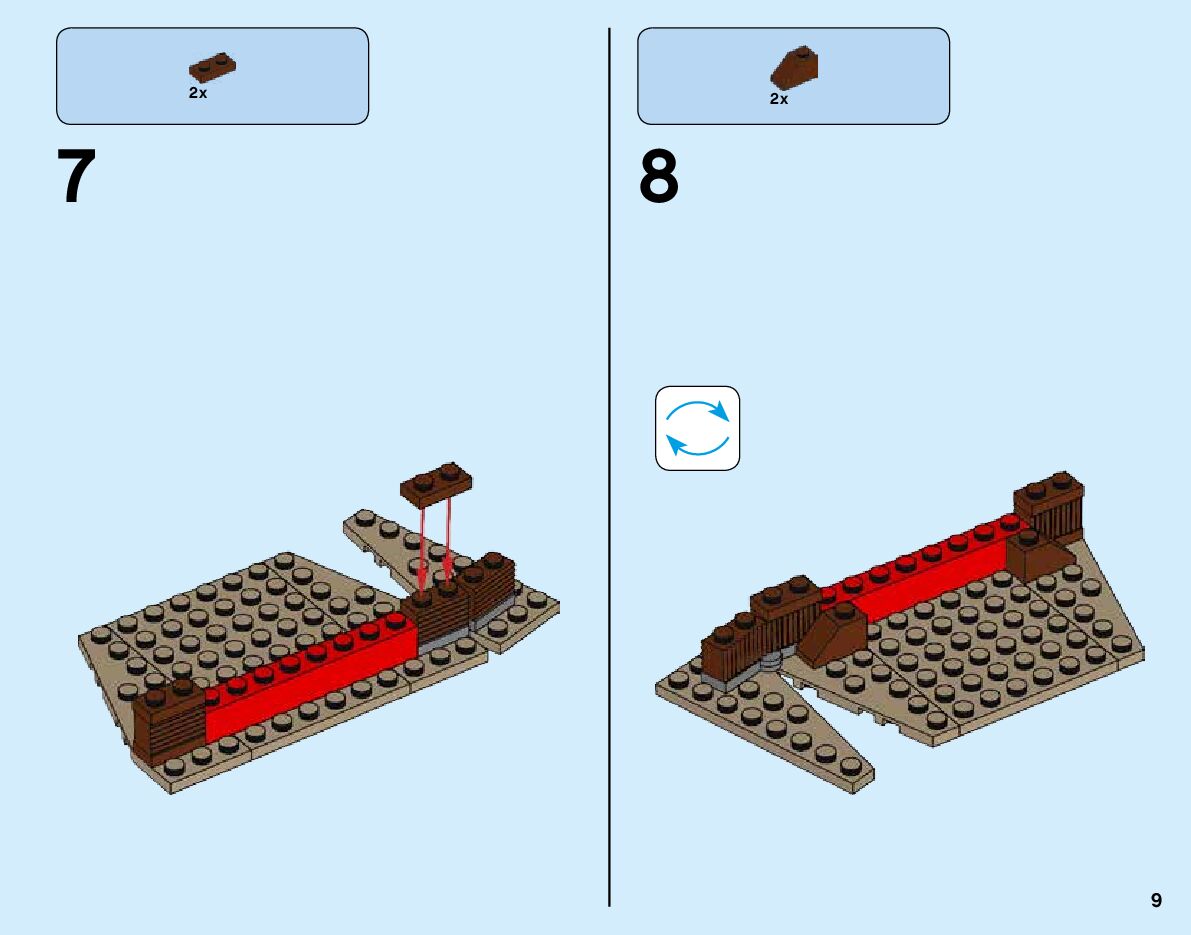 2x

7

2x

8

9