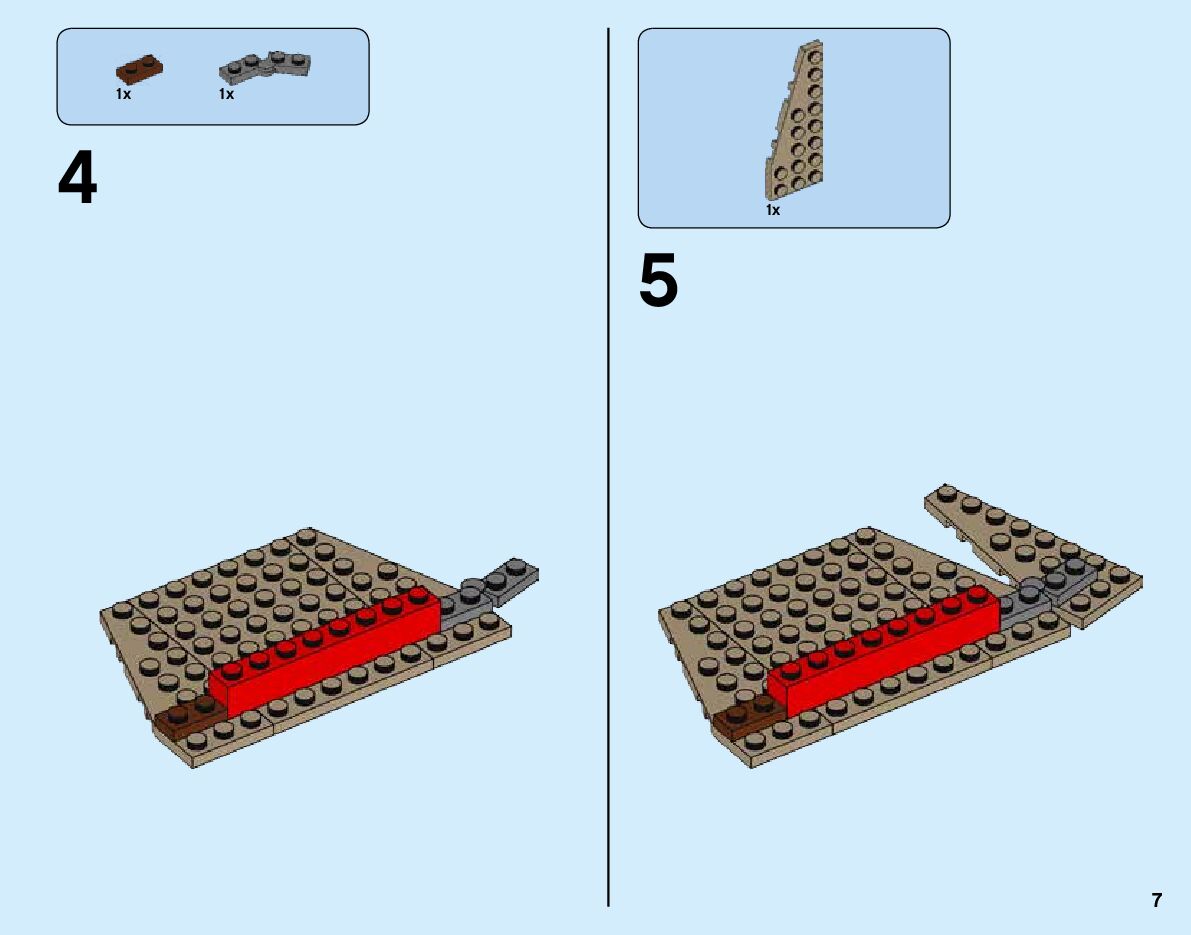 1x 1x

4

1x

5

7