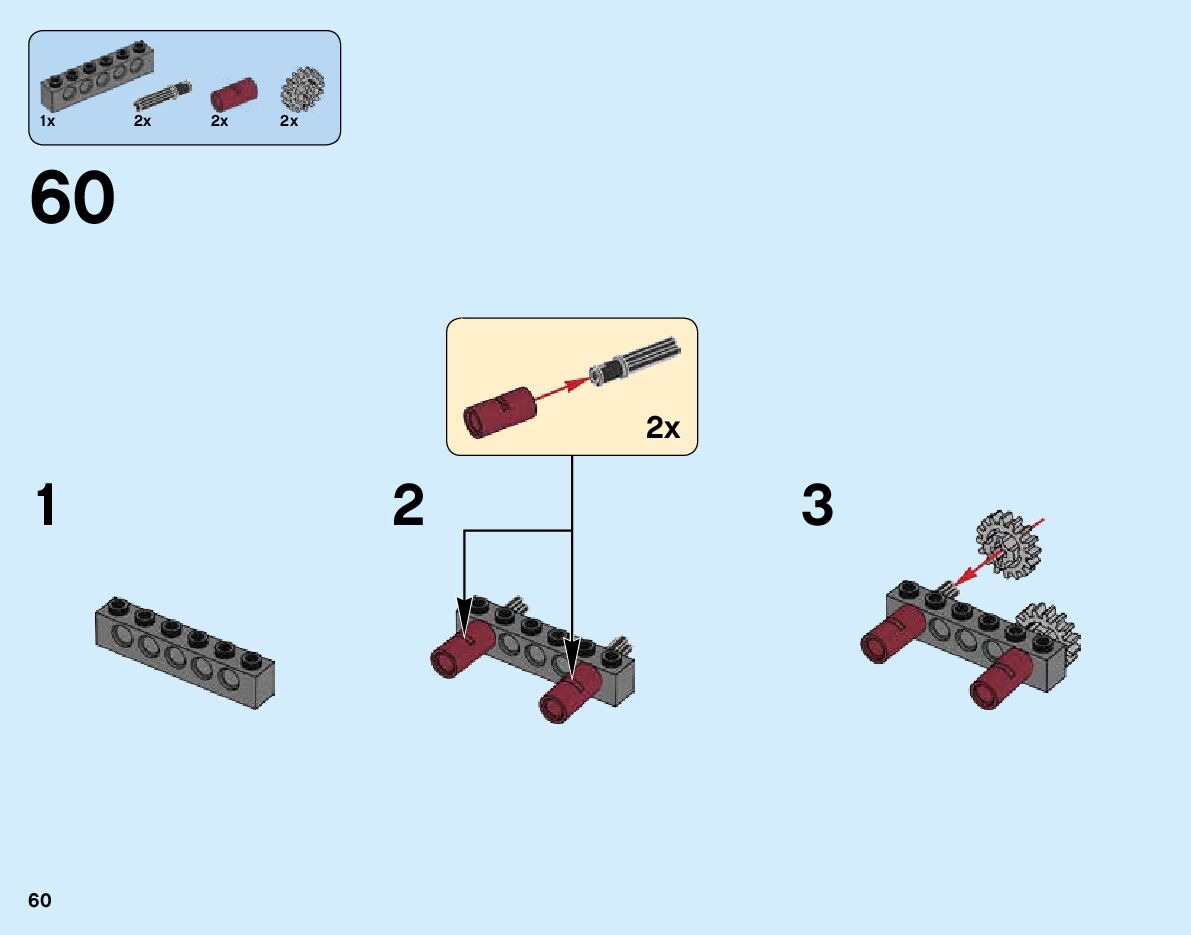 1x 2x 2x 2x

60

2x

1

2

3

60