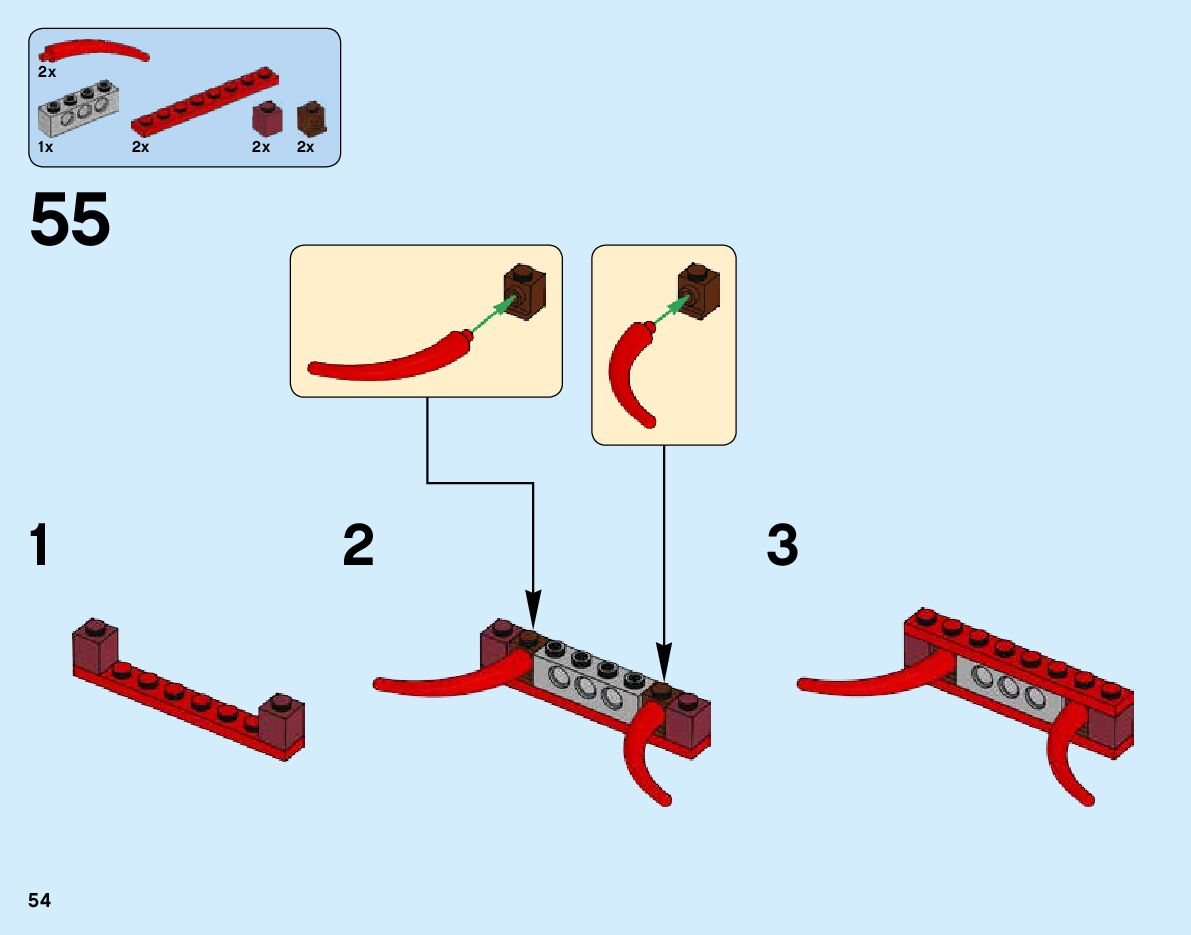 2x
1x
2x
2x
2x

55

1

2

3

54