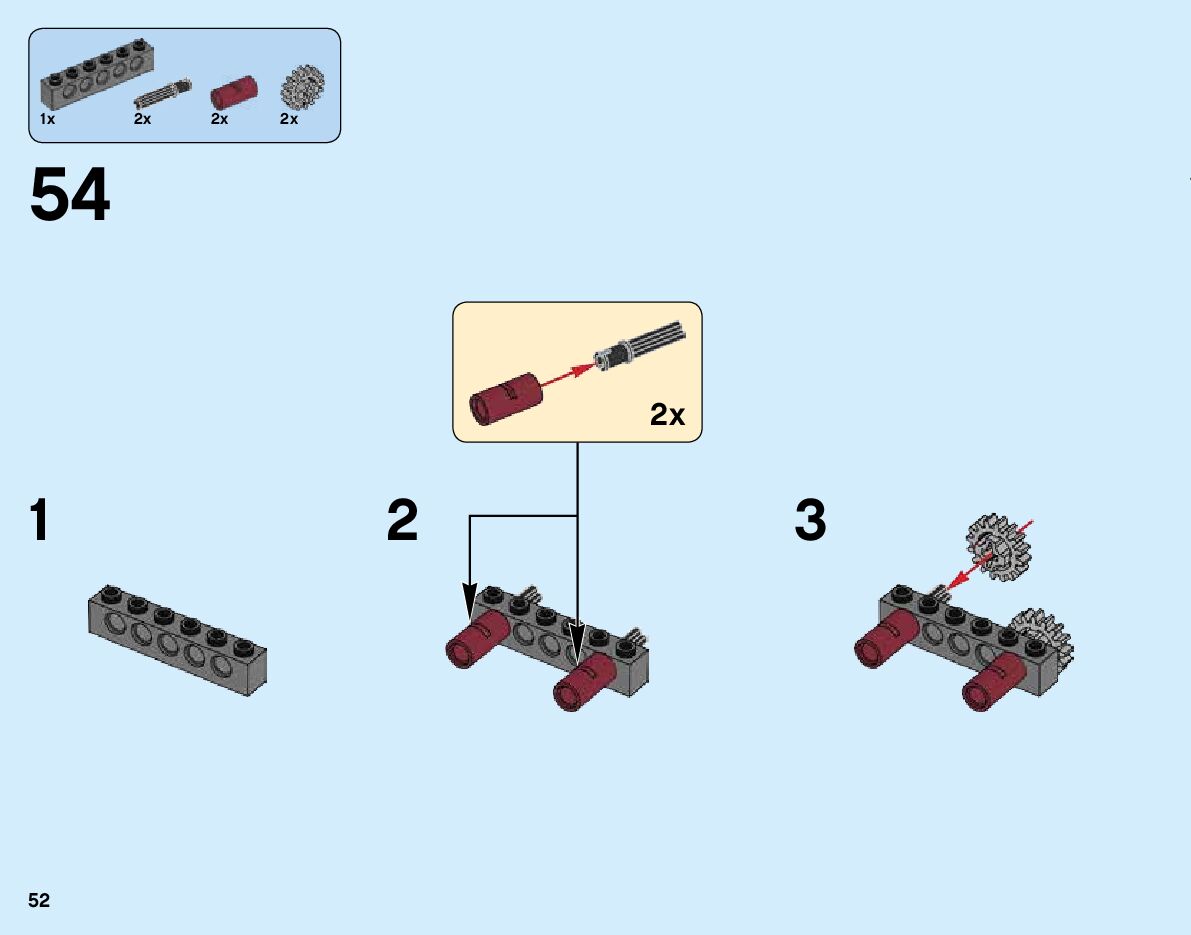 1x 2x 2x 2x

54

2x

1

2

3

52