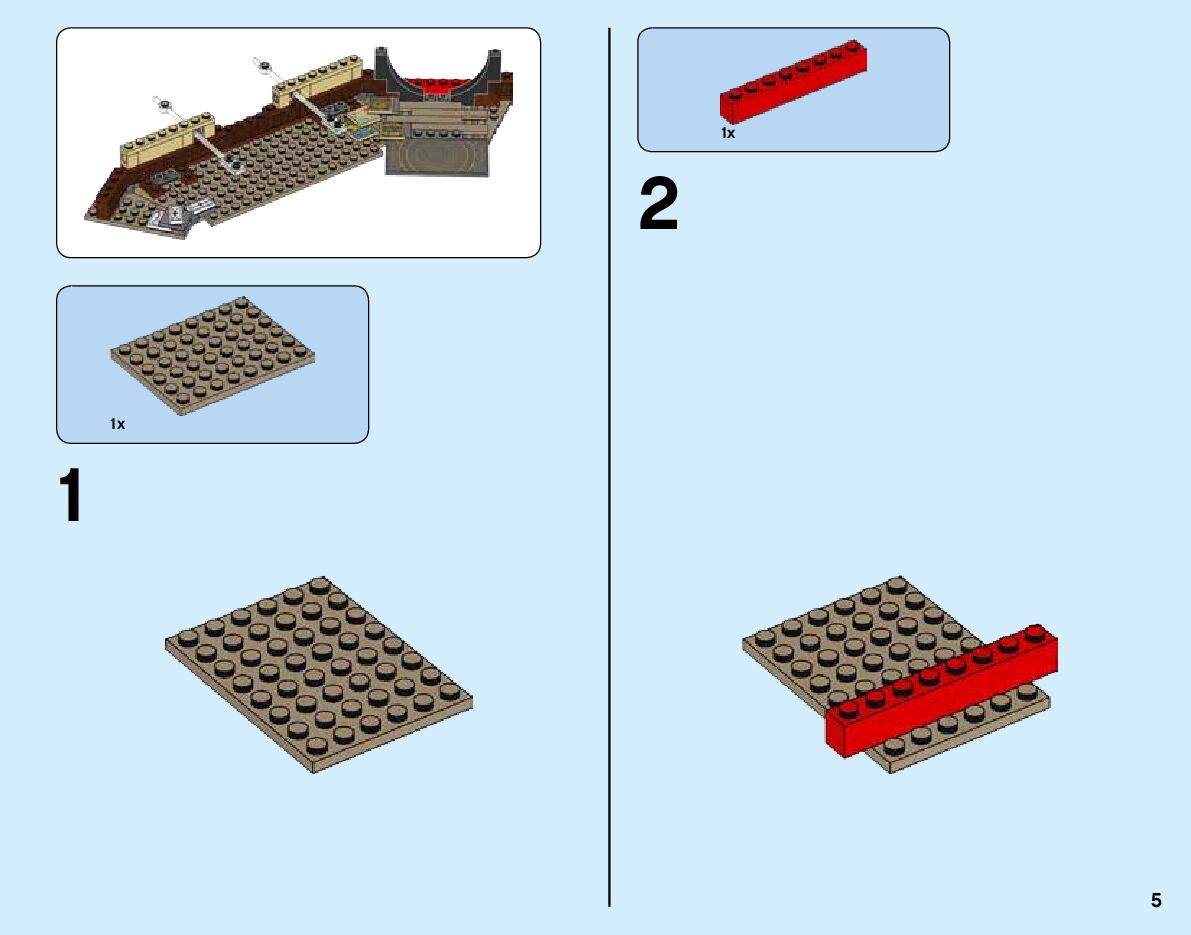 1x

1

1x

2

5