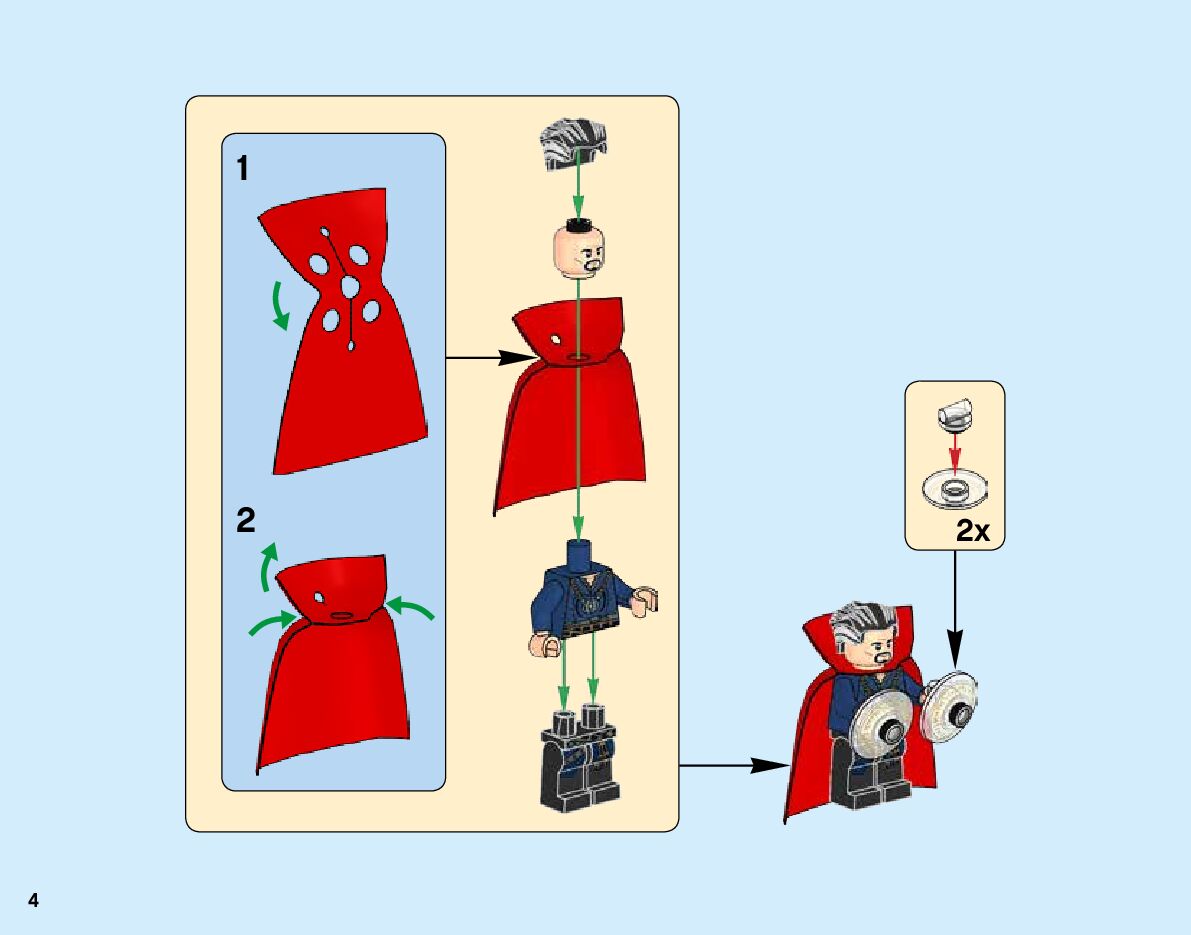 1

2

2x

4