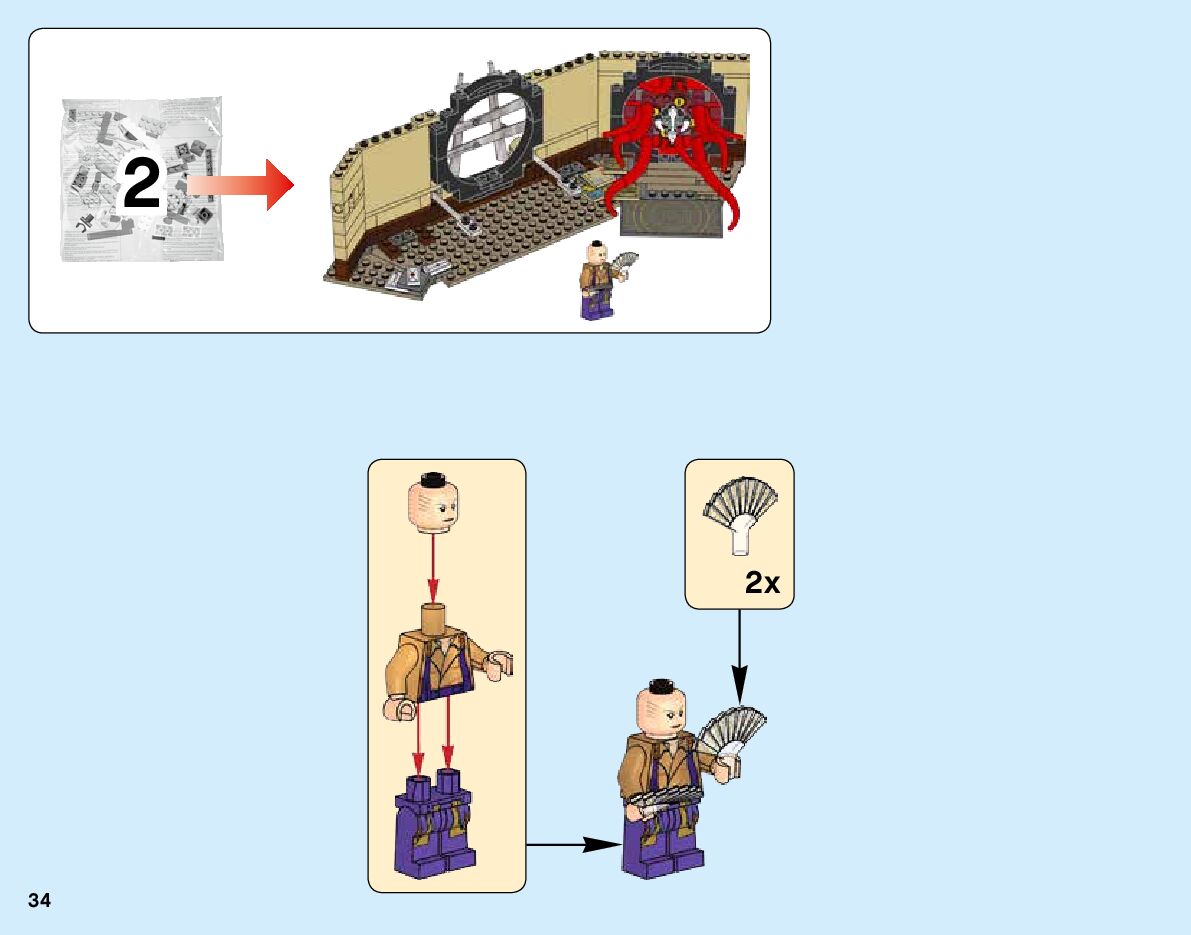 2

2x

34