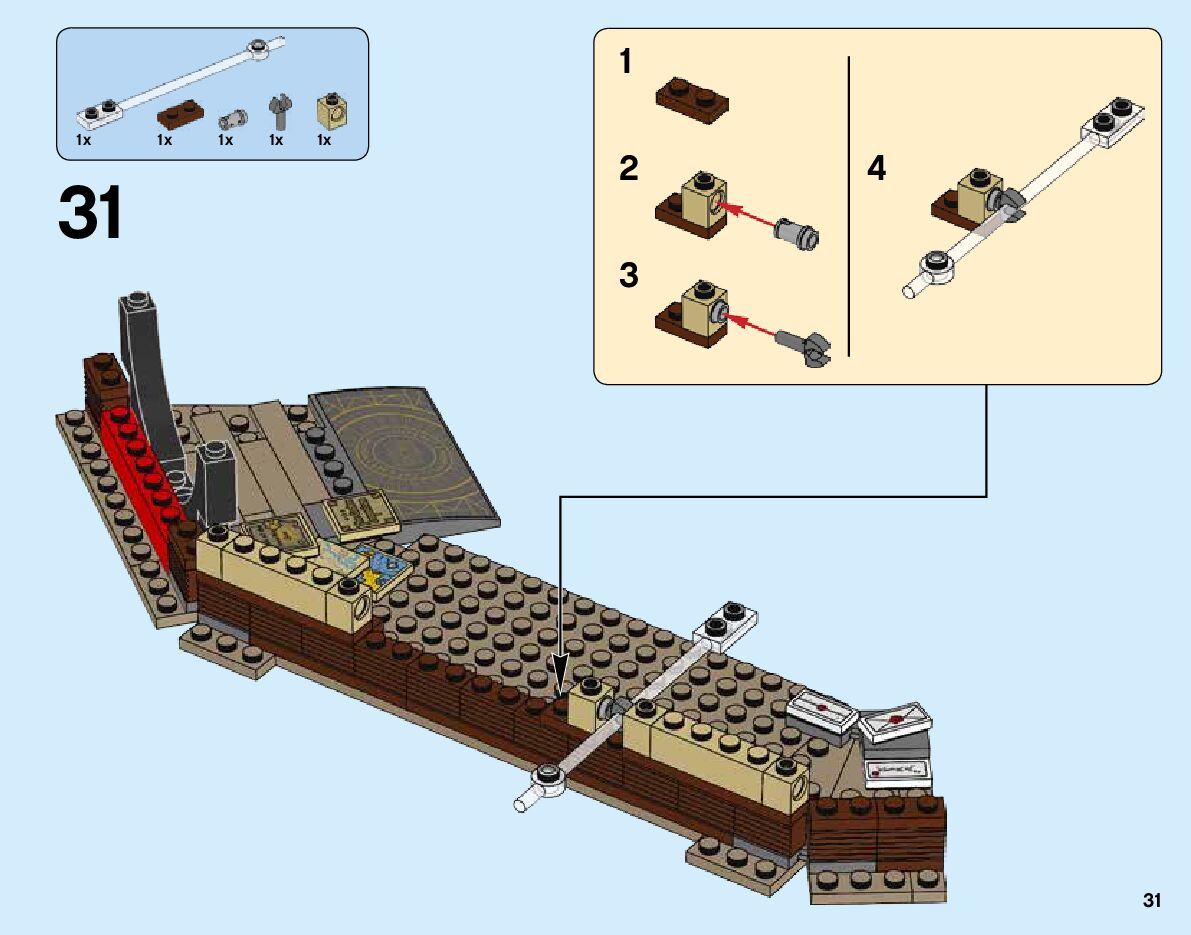 1x 1x 1x 1x 1x

31

1

2

3

4

31