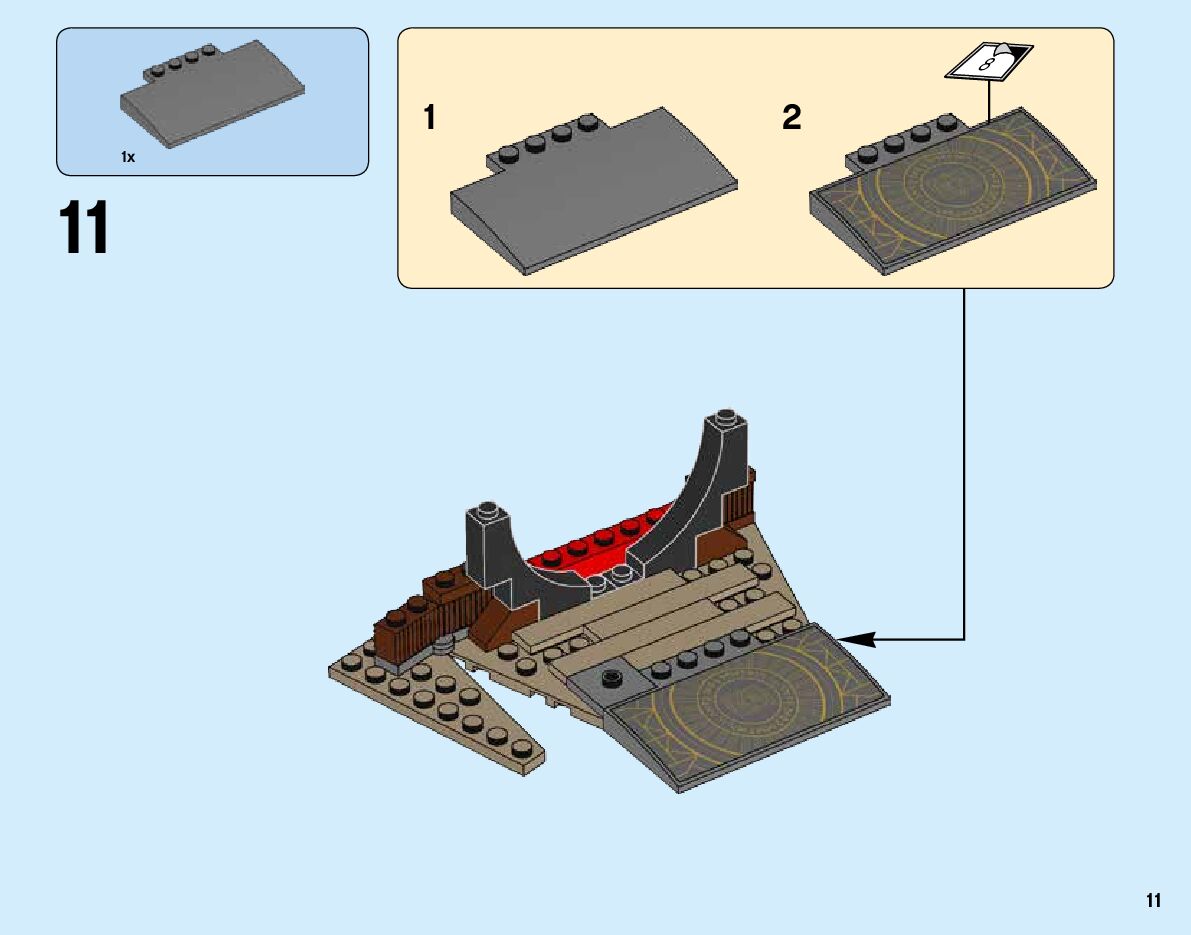 1x

11

1

2

8

11