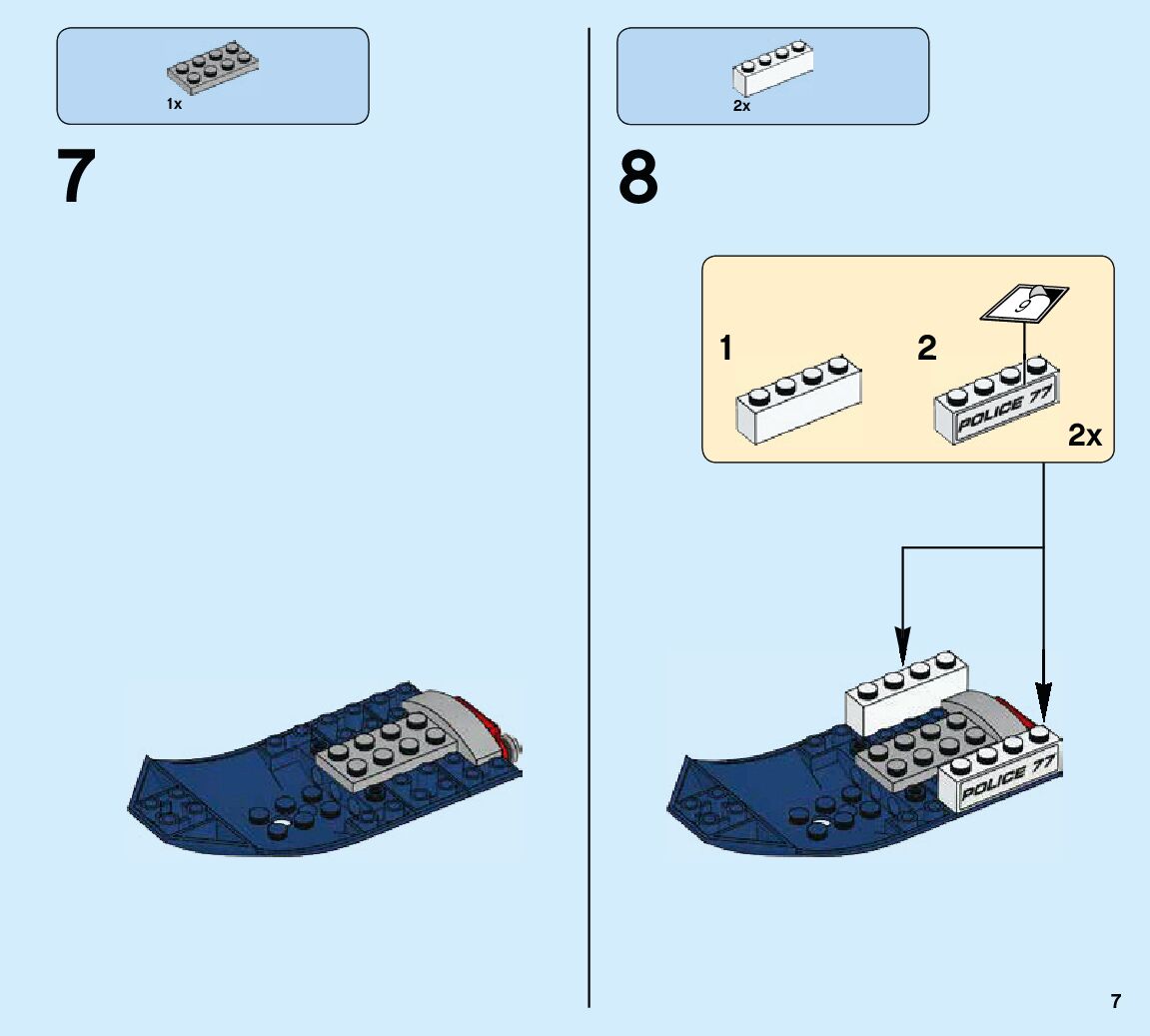 1x

7

2x

8

1

2

9

POLICE 77

2x

POLICE 77

7