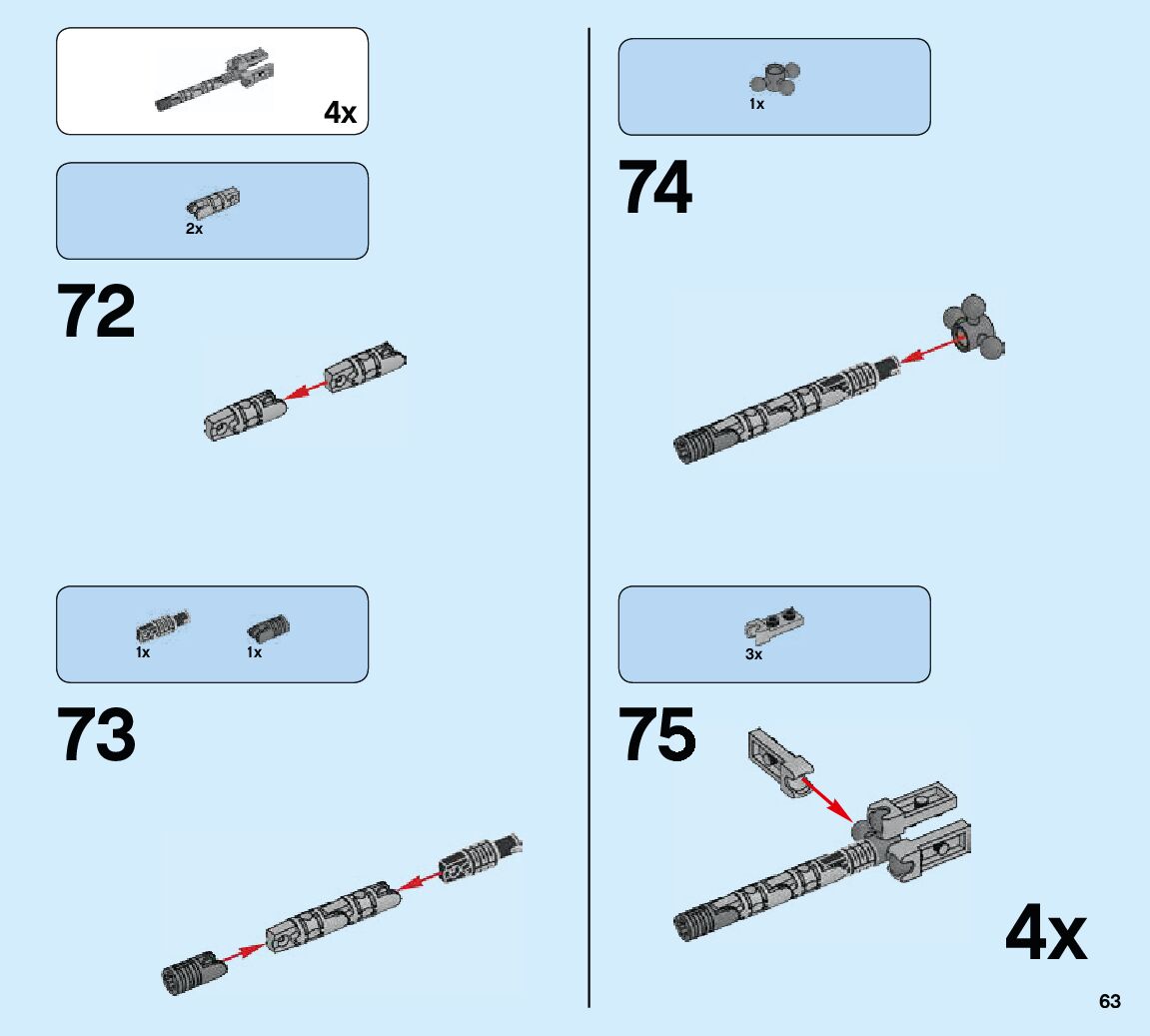 4x

2x

72

1x 1x

73

1x

74

3x

75

4x

63