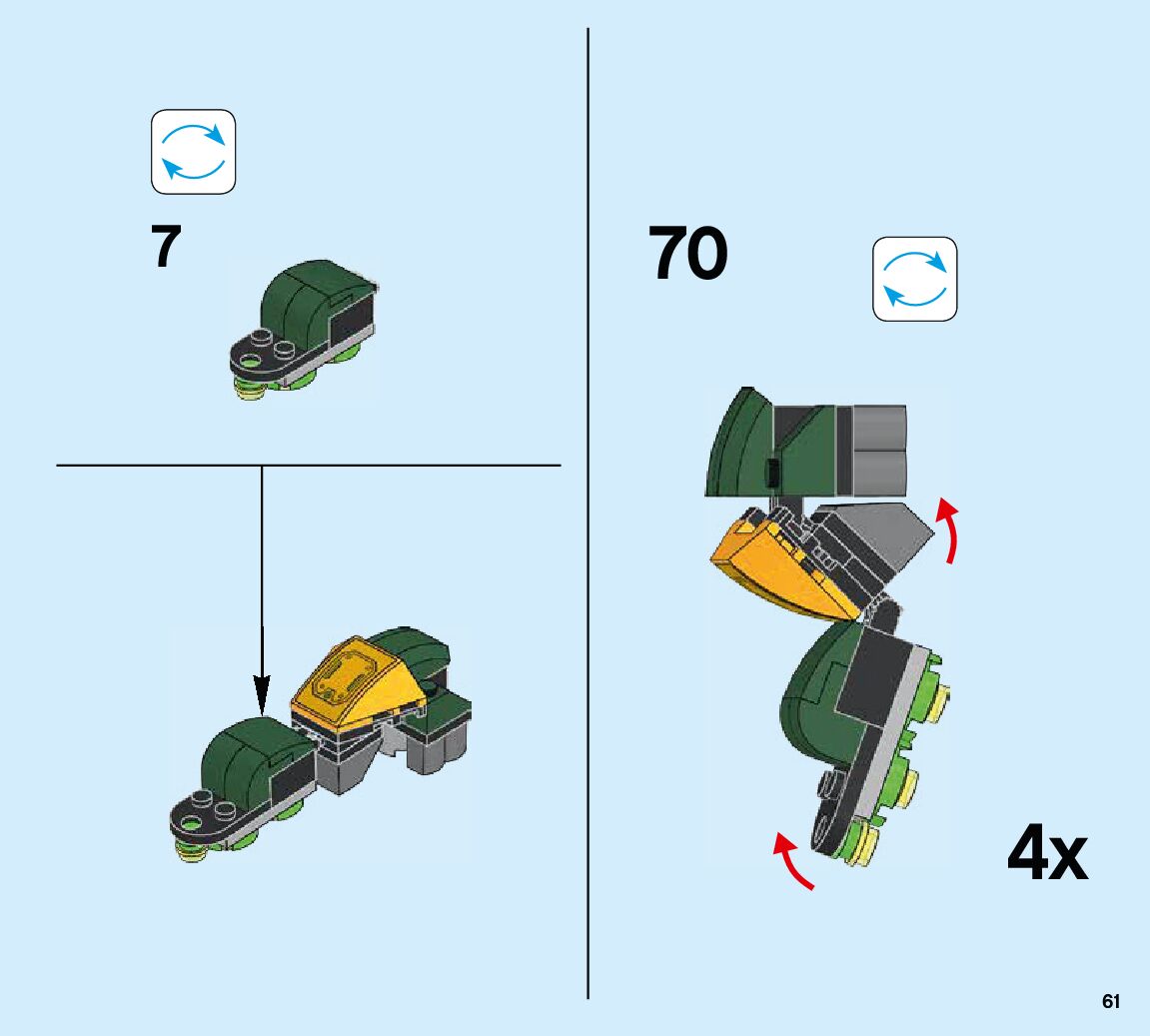 7

70

4x

61