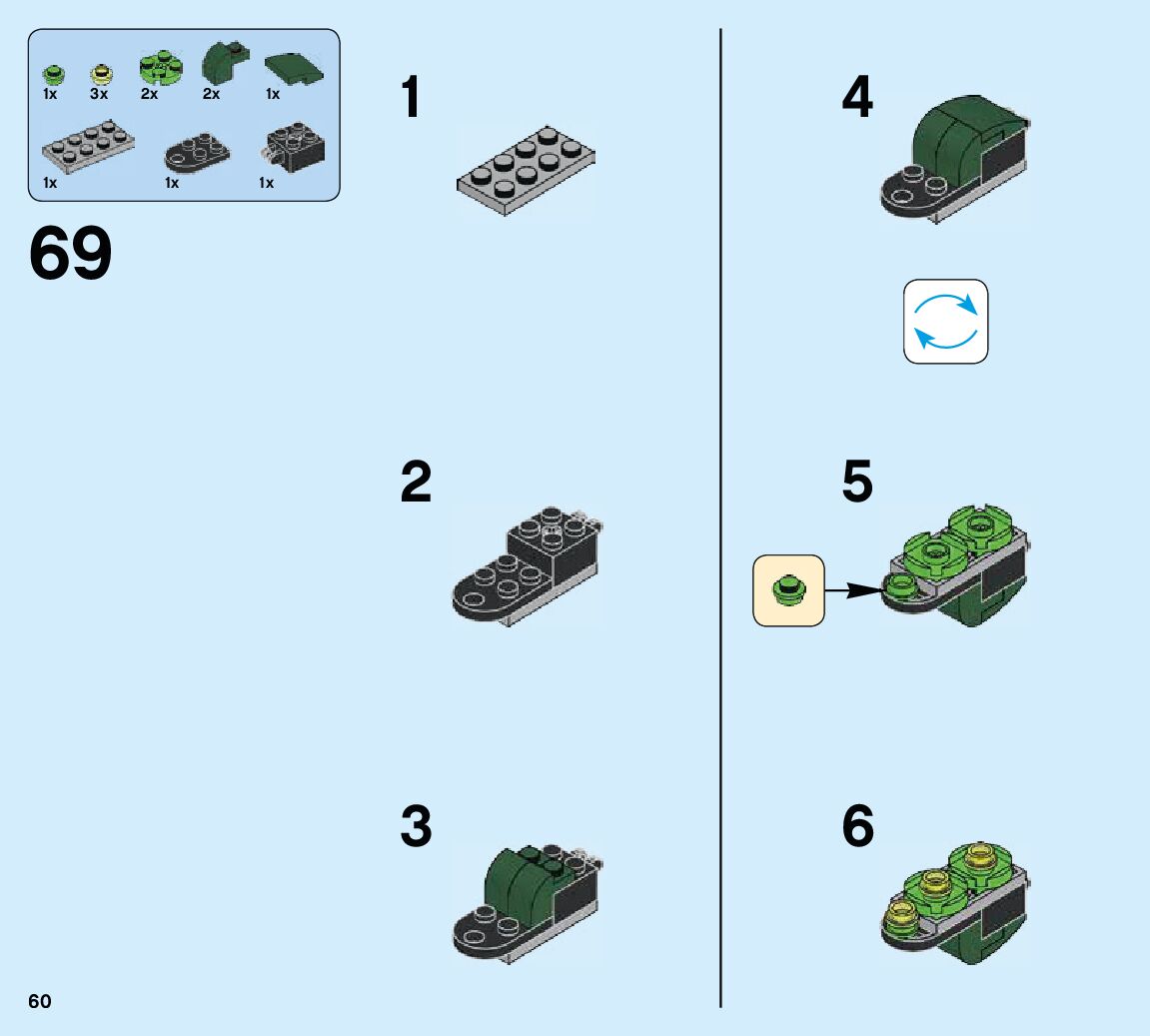 1x 3x 2x 2x 1x
1x 1x 1x

69

1

2

3

4

5

6

60